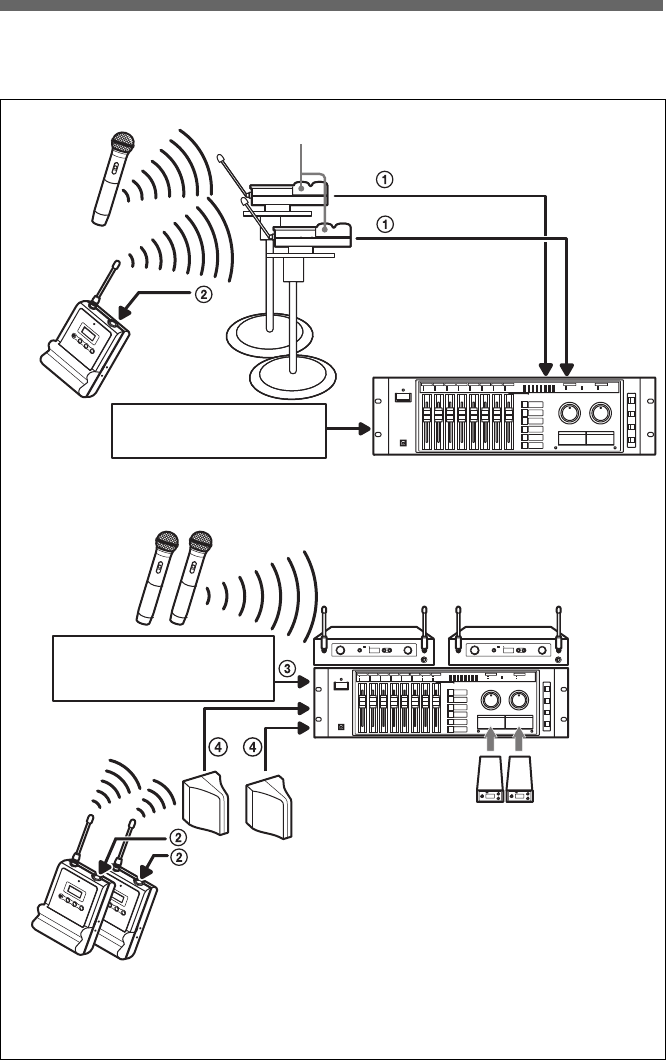 ①

①

②

③

④

④

②

②