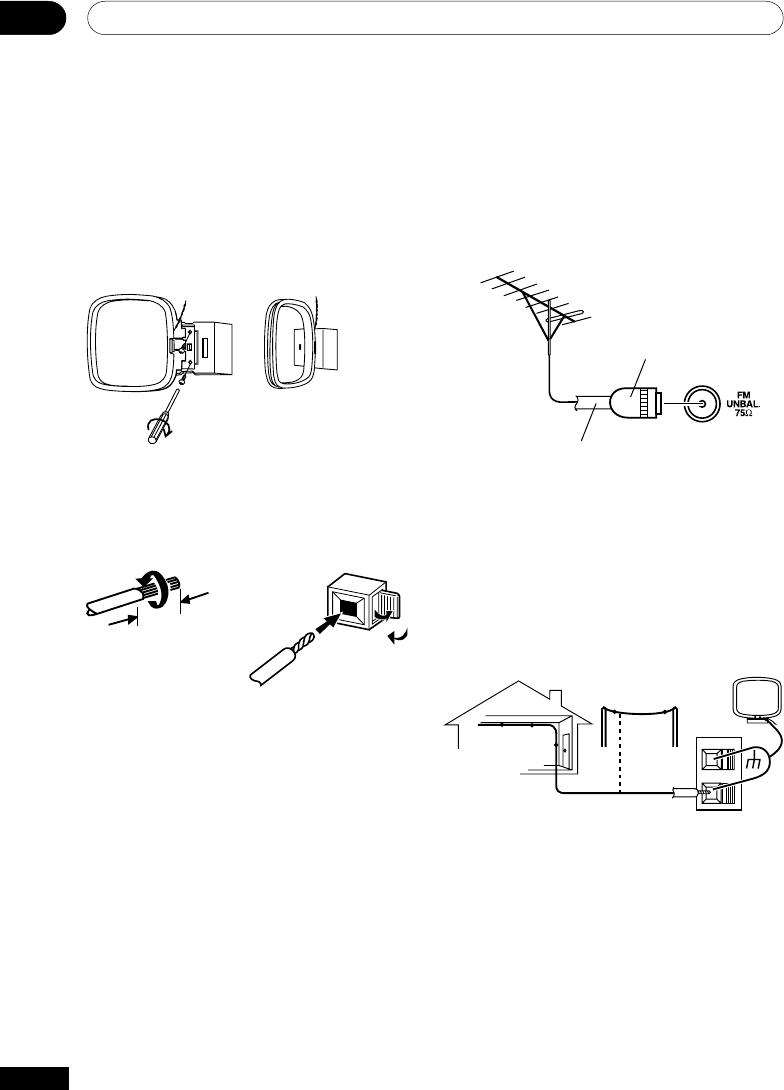 FM
UNBAL.
75Ω