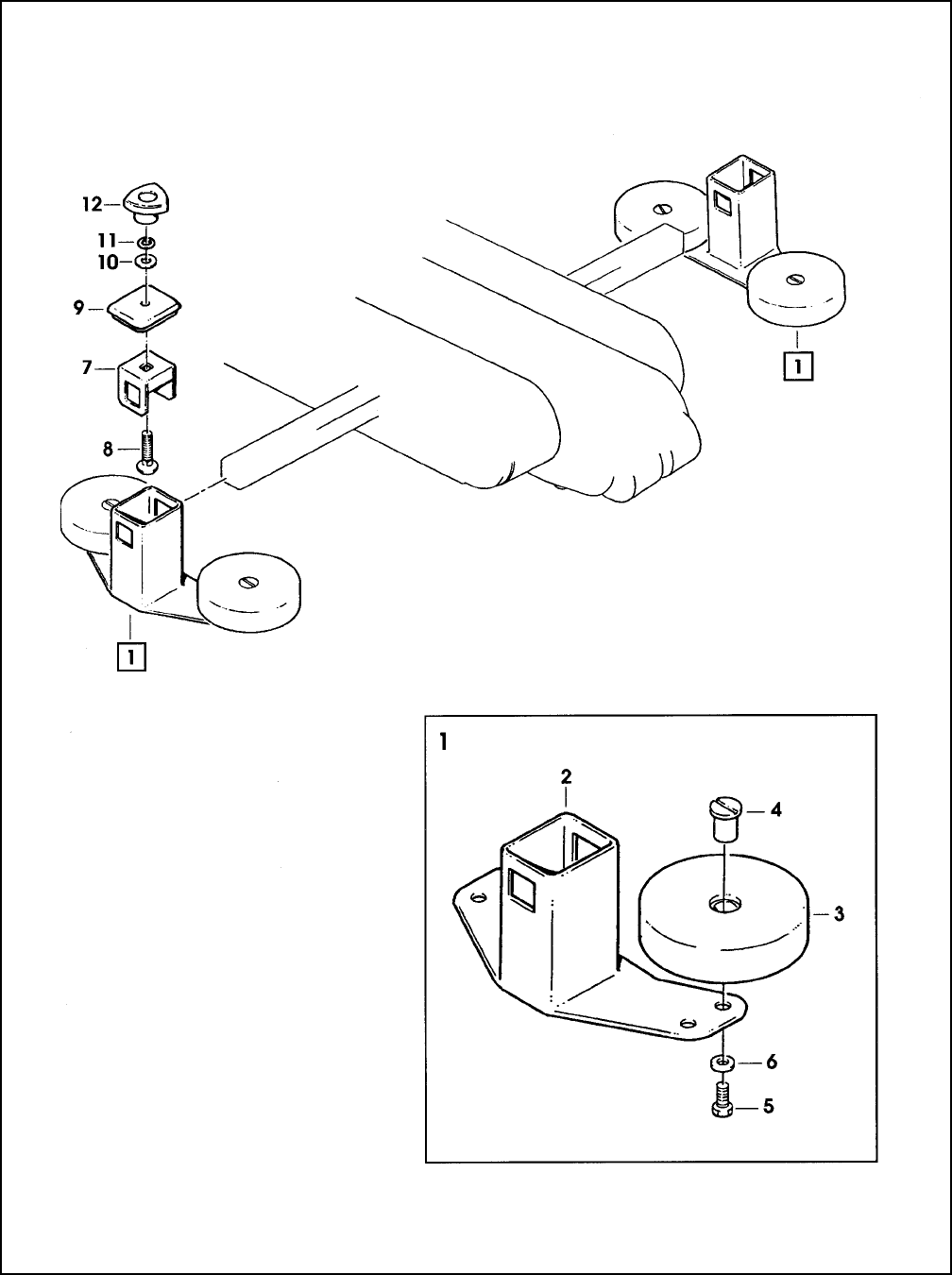 12
11
10
9
7
8
1
1
1
2
4
3
6
5