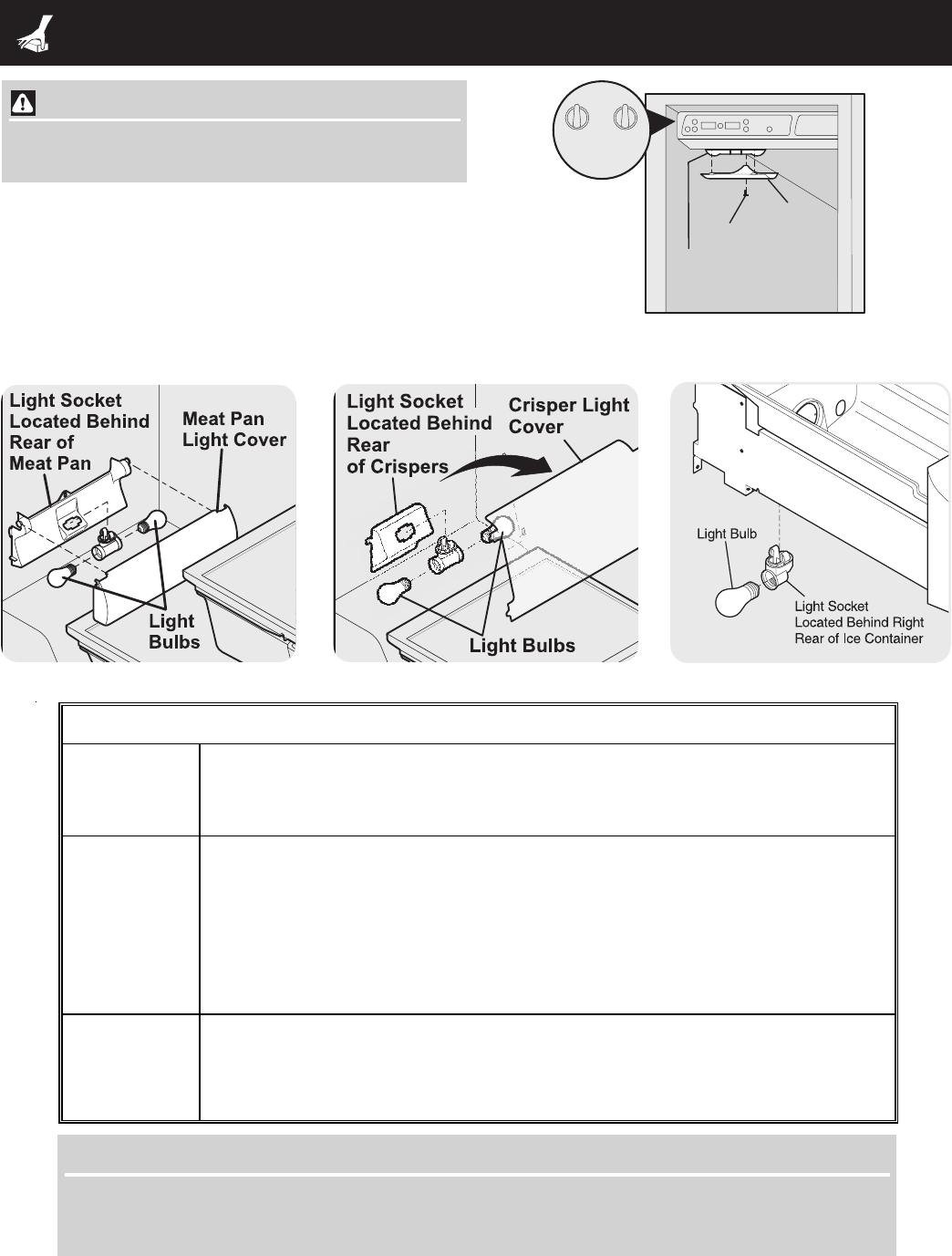 Light Socket Located Behind Rear of Meat Pan

Meat Pan Light Cover

Light Bulbs

Light Socket Located Behind Rear of Crispers

Crisper Light Cover

Light Bulbs

Light Bulb

Light Socket Located Behind Right Rear of Ice Container