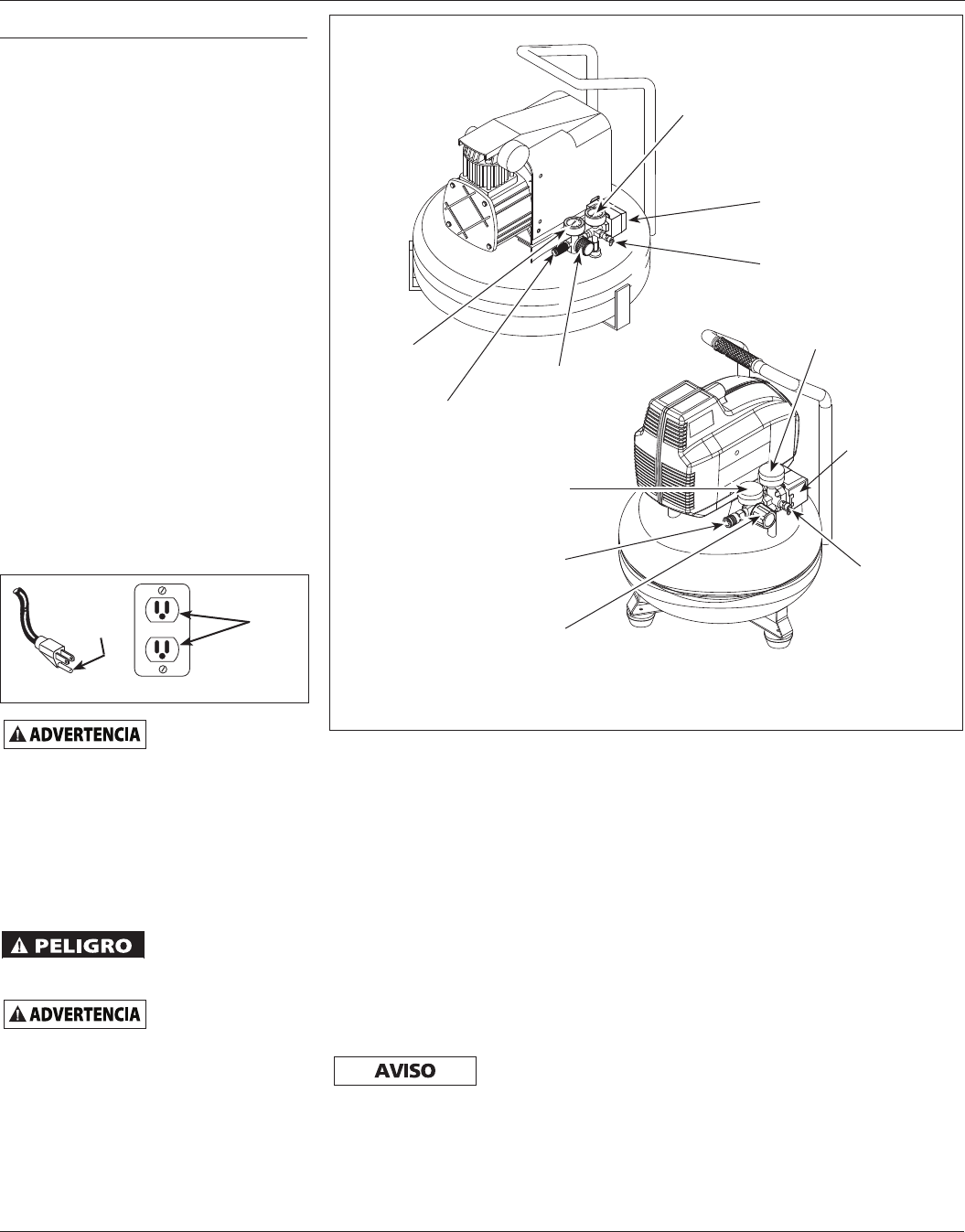 ADVERTENCIA

PELIGRO

ADVERTENCIA

AVISO