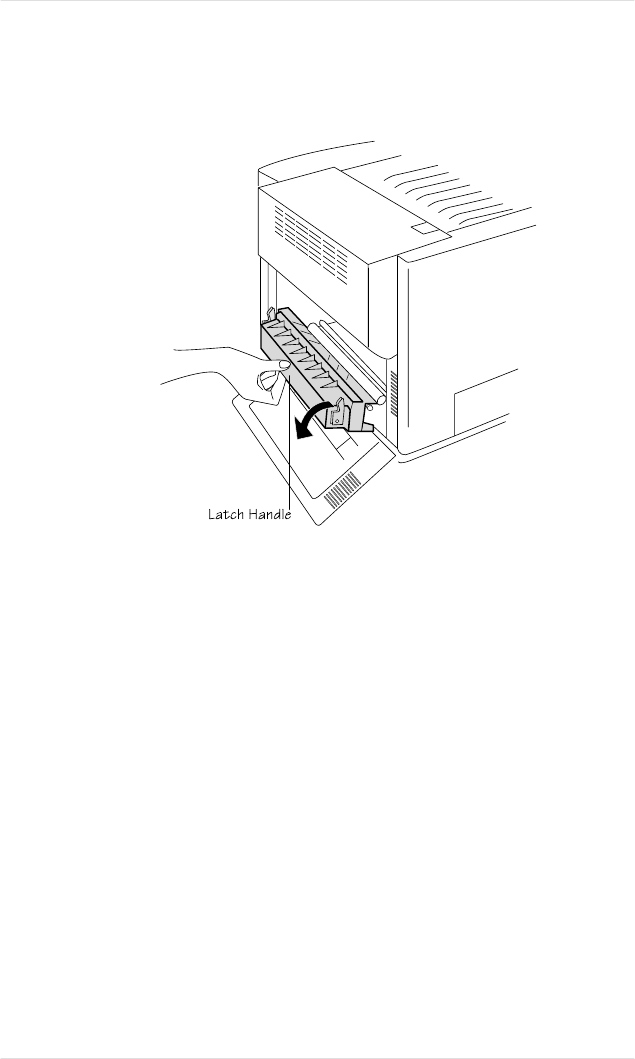 Latch Handle