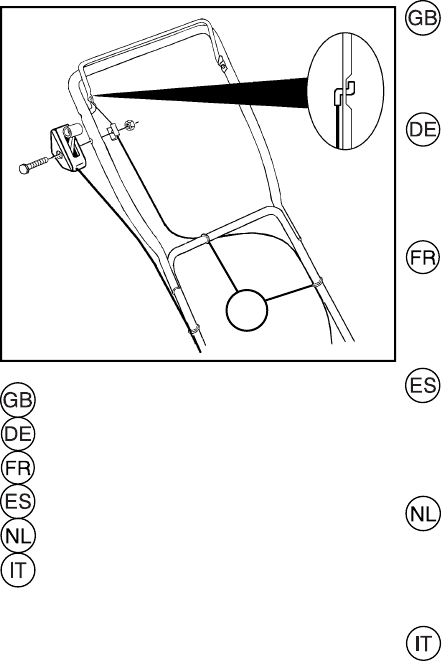 GB
DE
FR
ES
NL
IT

GB
DE
FR
ES
NL
IT