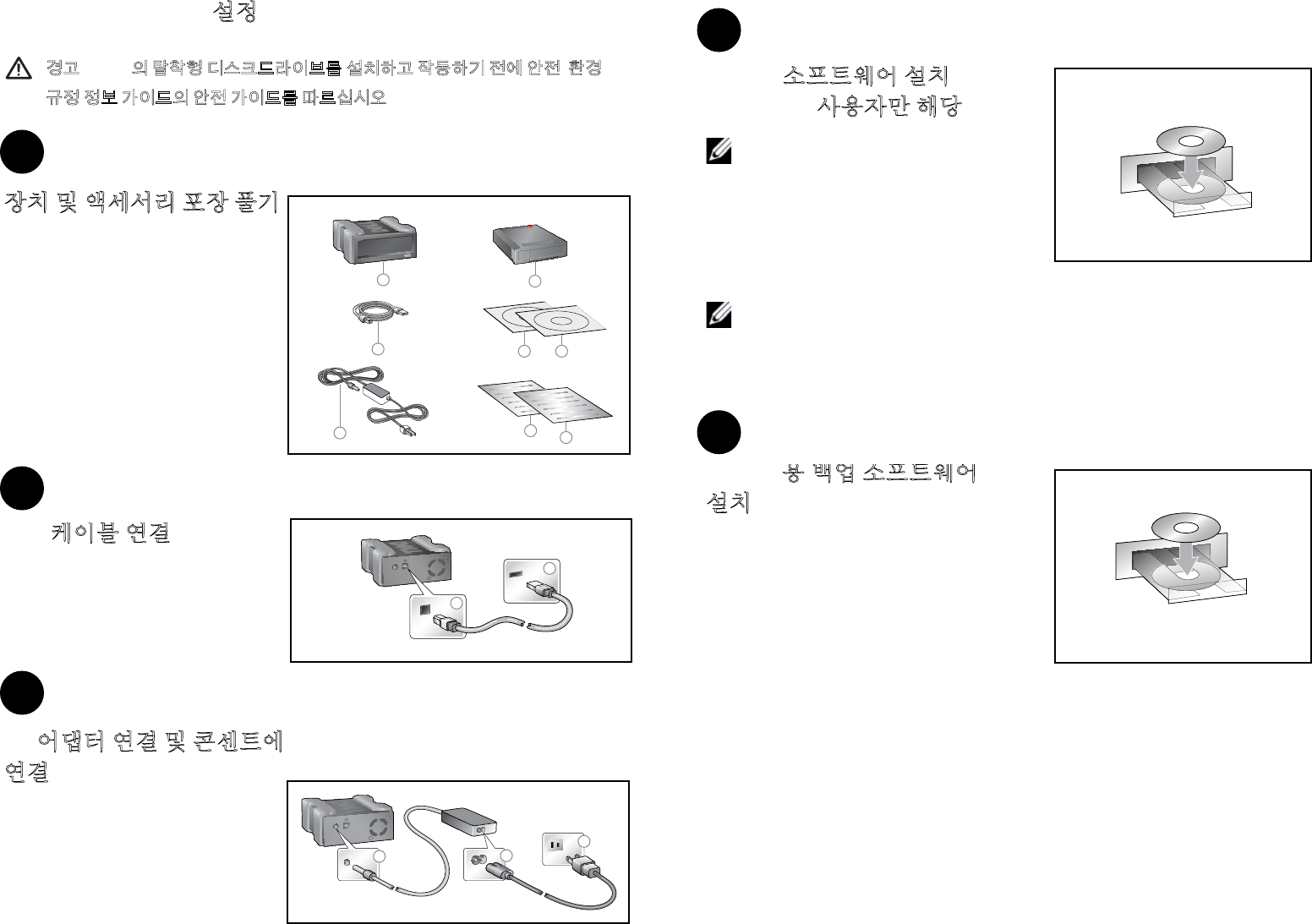 설정

경고 의 탈착형 디스크드라이브를 설치하고 작동하기 전에 안전 환경 규정 정보 가이드의 안전 가이드를 따르십시오

장치 및 액세서리 포장 풀기

케이블 연결

어댑터 연결 및 콘센트에 연결

소프트웨어 설치 사용자만 해당

용 백업 소프트웨어 설치