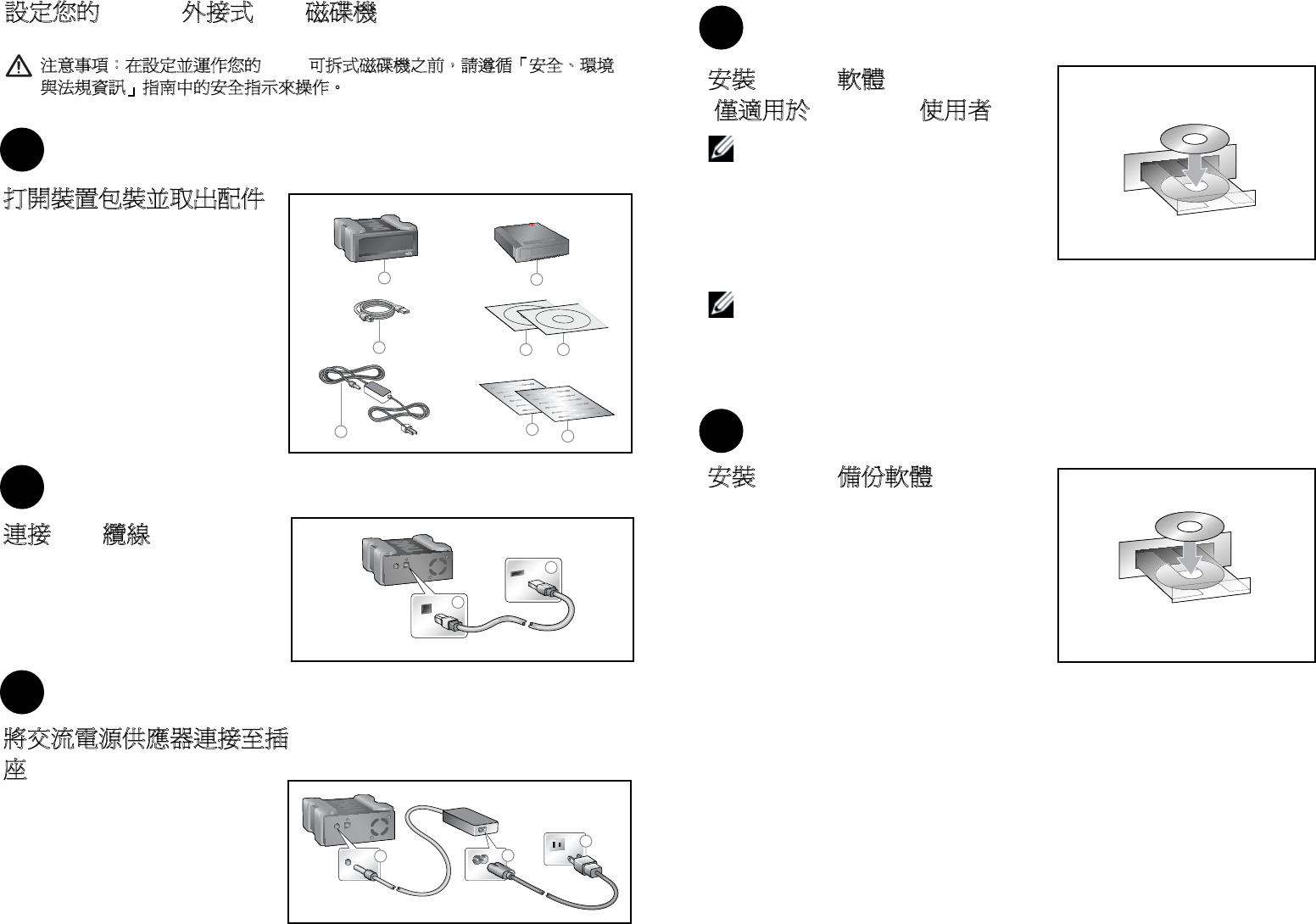 設定您的 外接式 磁碟機

注意事項：在設定並運作您的 可拆式磁碟機之前，請遵循「安全、環境與法規資訊」指南中的安全指示來操作。

打開裝置包裝並取出配件

連接 纜線

將交流電源供應器連接至插座

安裝 軟體
僅適用於 使用者

安裝 備份軟體