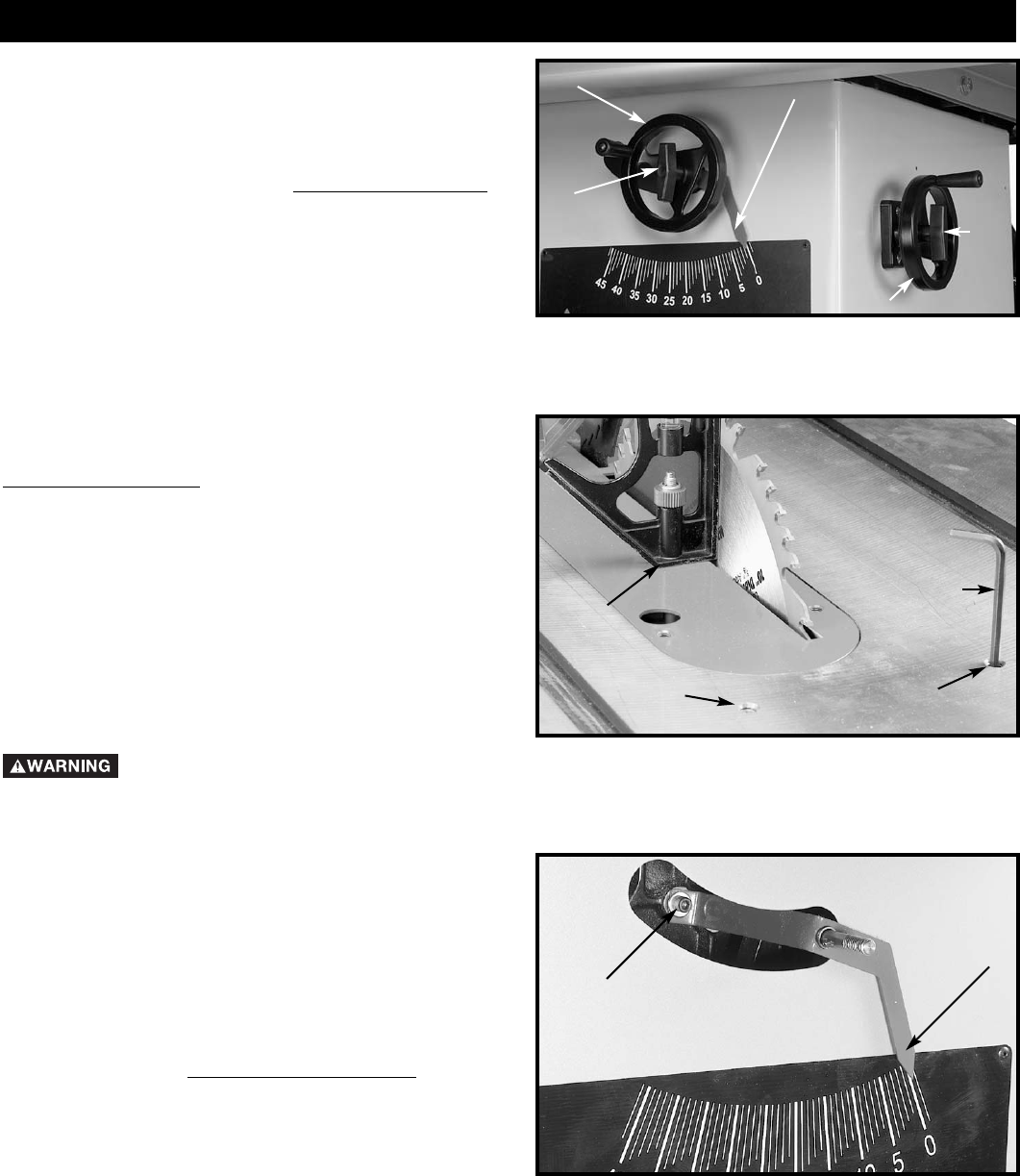 45 40 35 30 25 20 15 10 5 0

WARNING

5 0