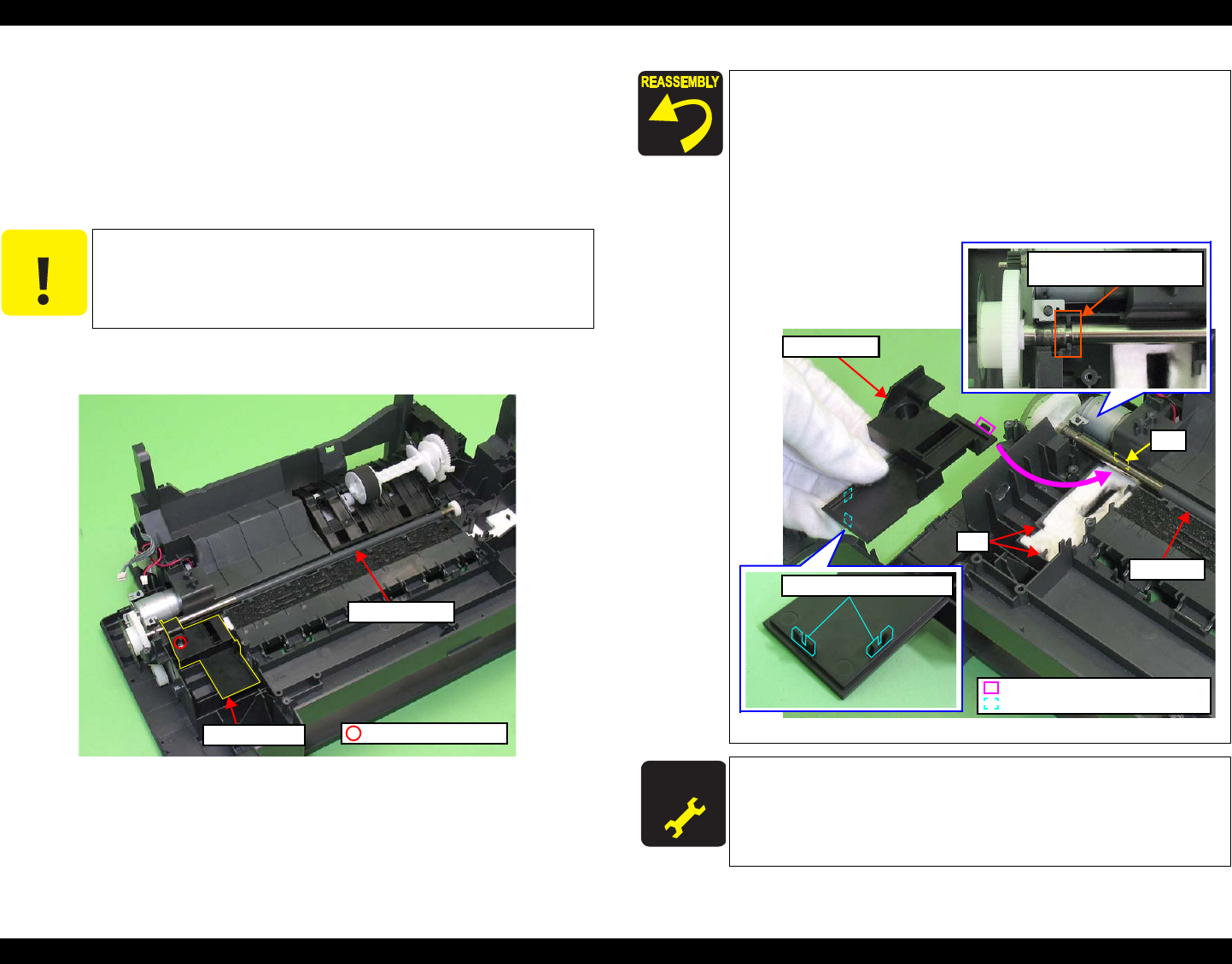 REASSEMBLY