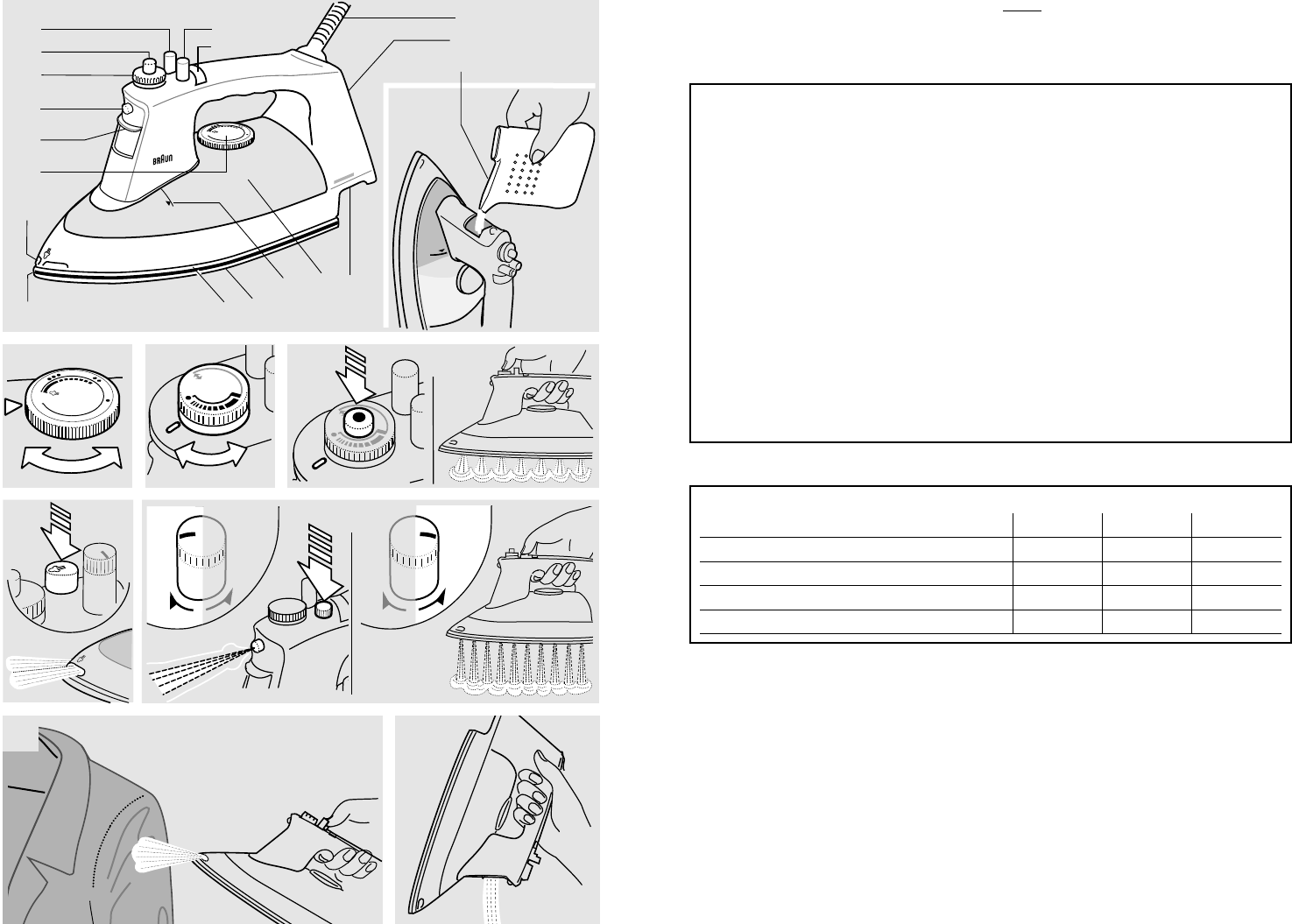 BRAUN