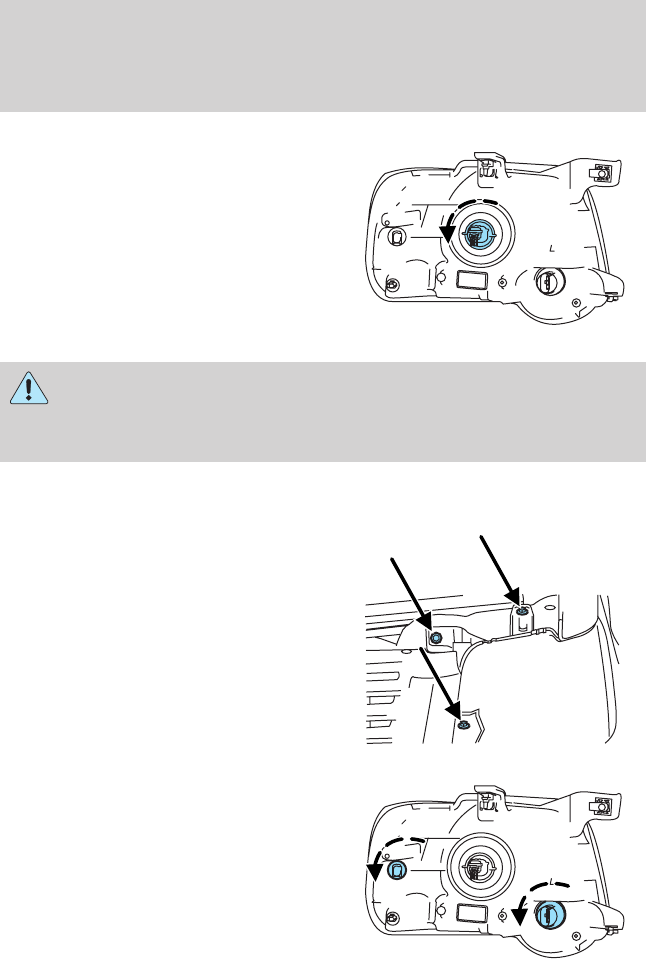 L

L