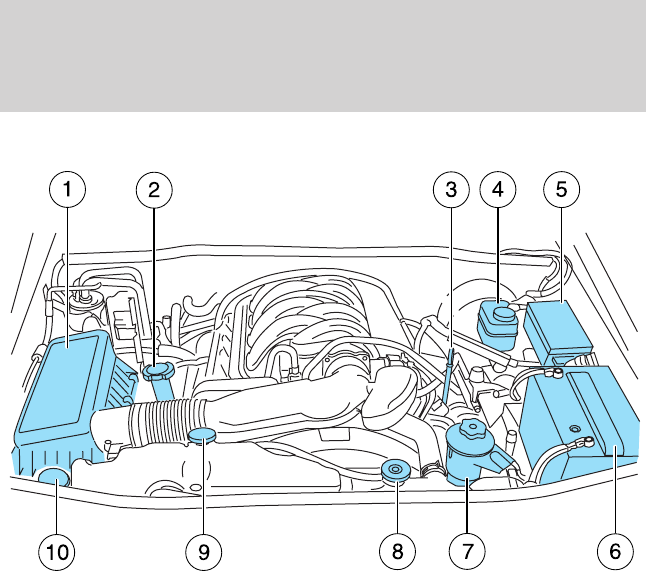 1
2
3
4
5
10
9
8
7
6