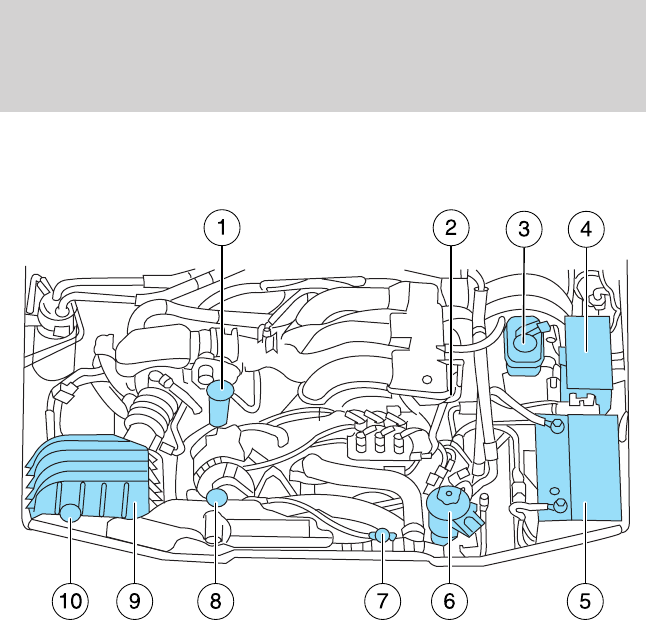 1
2
3
4
10
9
8
7
6
5