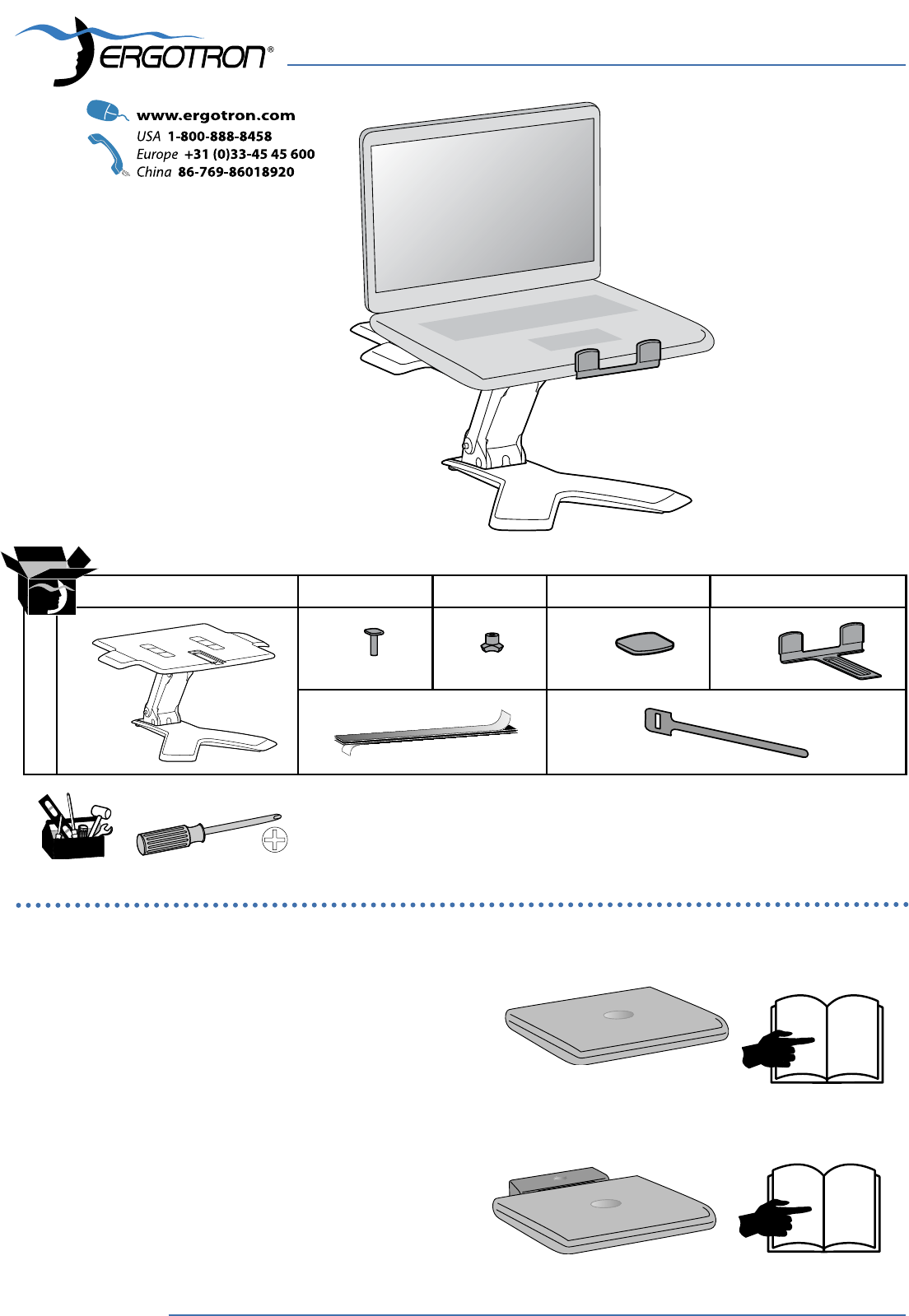 ERGOTRON®

www.ergotron.com
USA 1-800-888-8458
Europe +31 (0)33-45 45 600
China 86-769-86018920