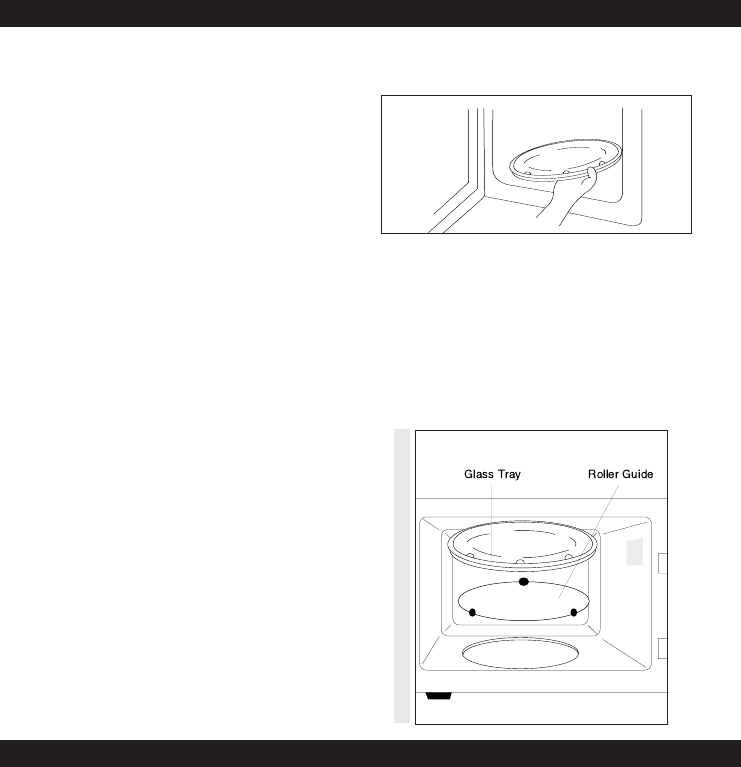 Glass Tray

Roller Guide