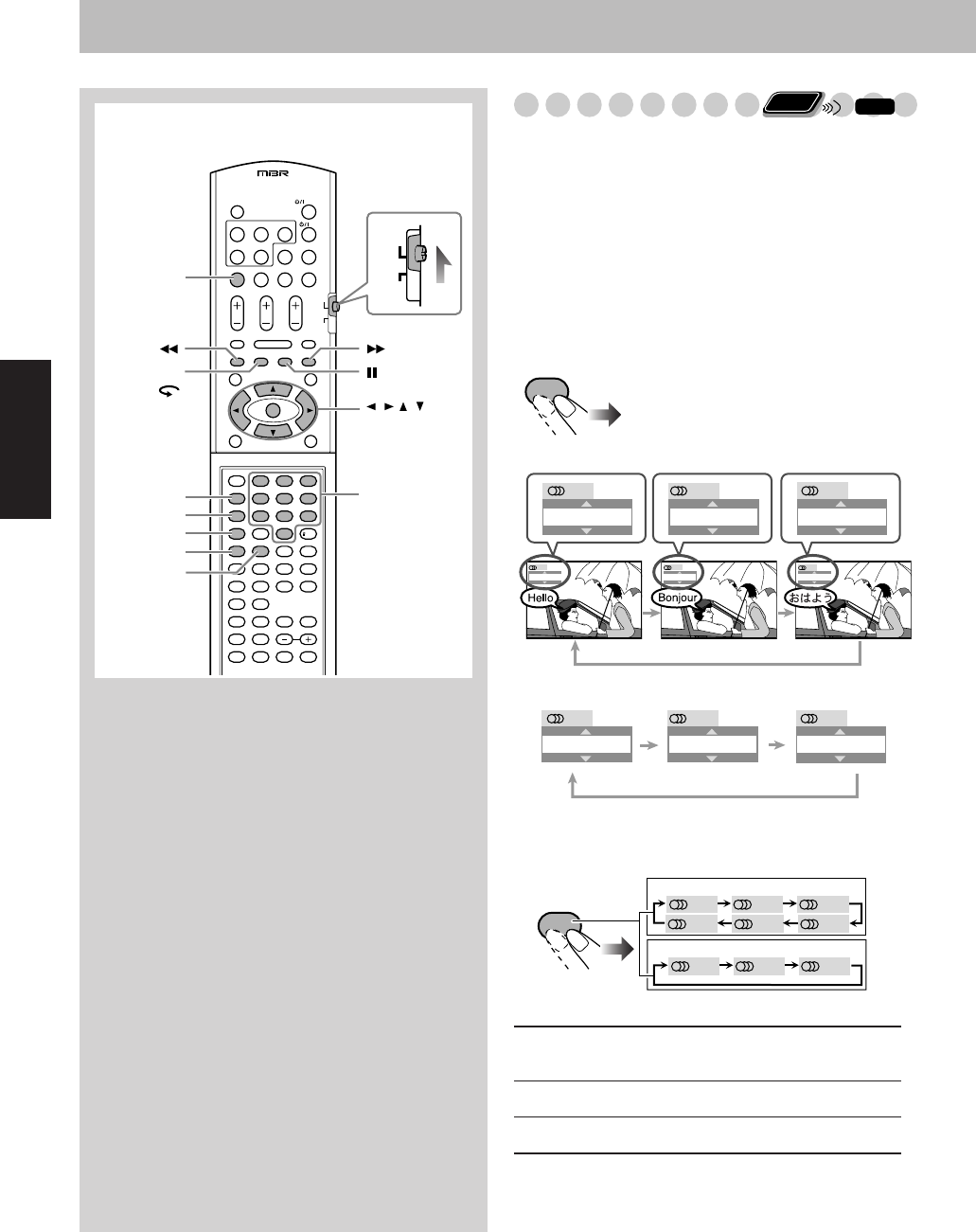 MBR

Hello

Bonjour

おはよう