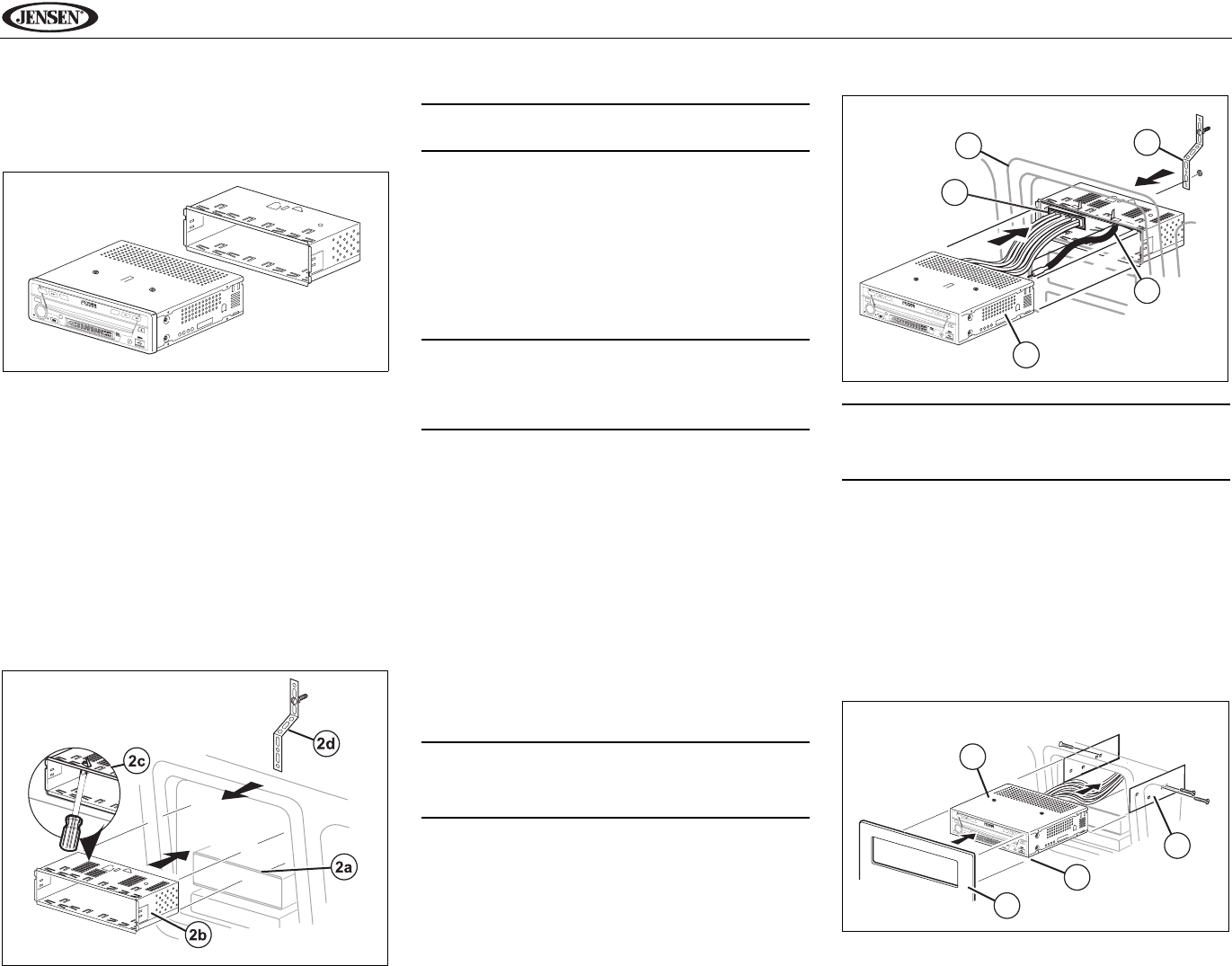 JENSEN

2c

2d

2a

2b