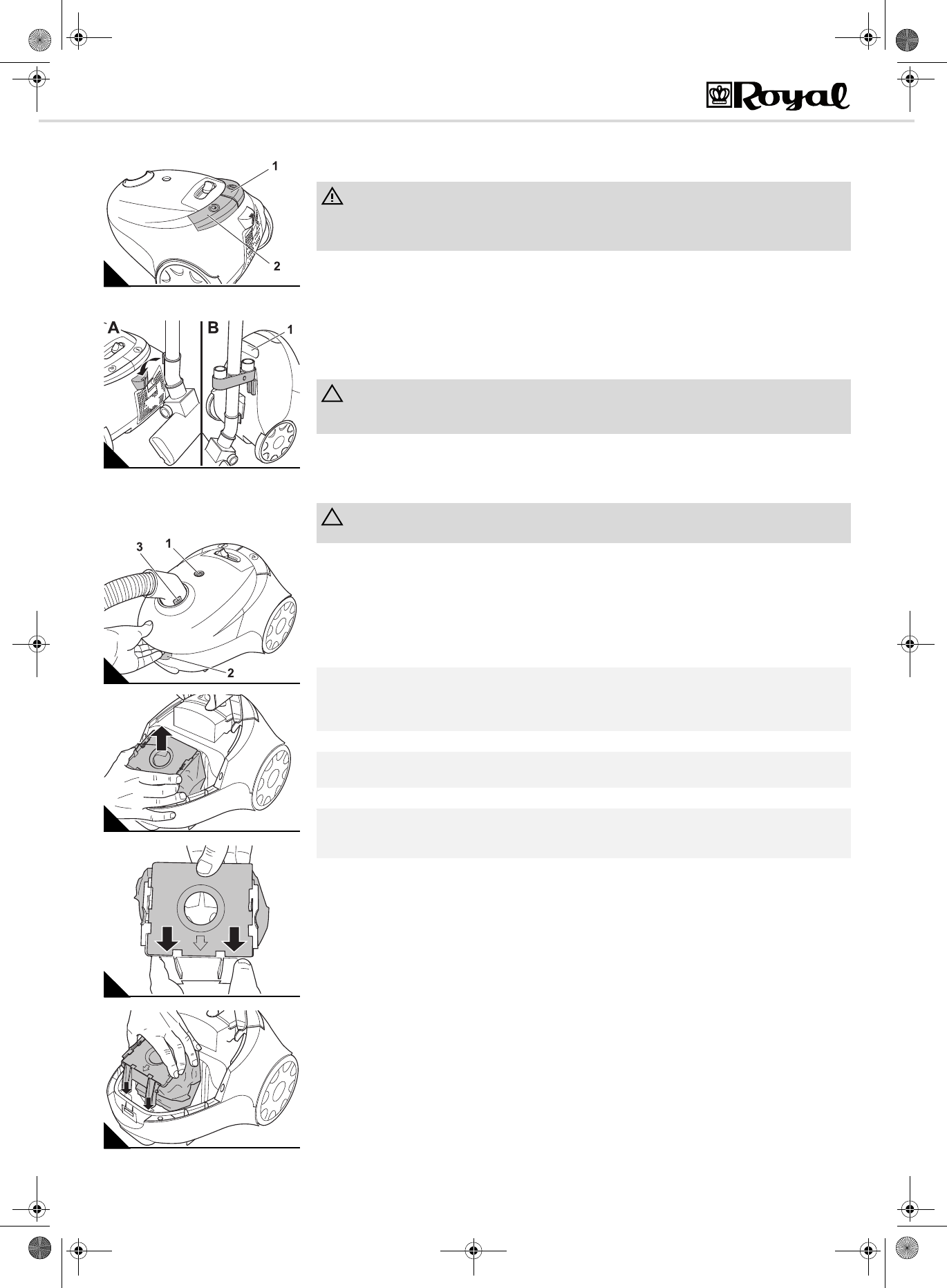 Royal

1

2

A

B

1

3

1

2