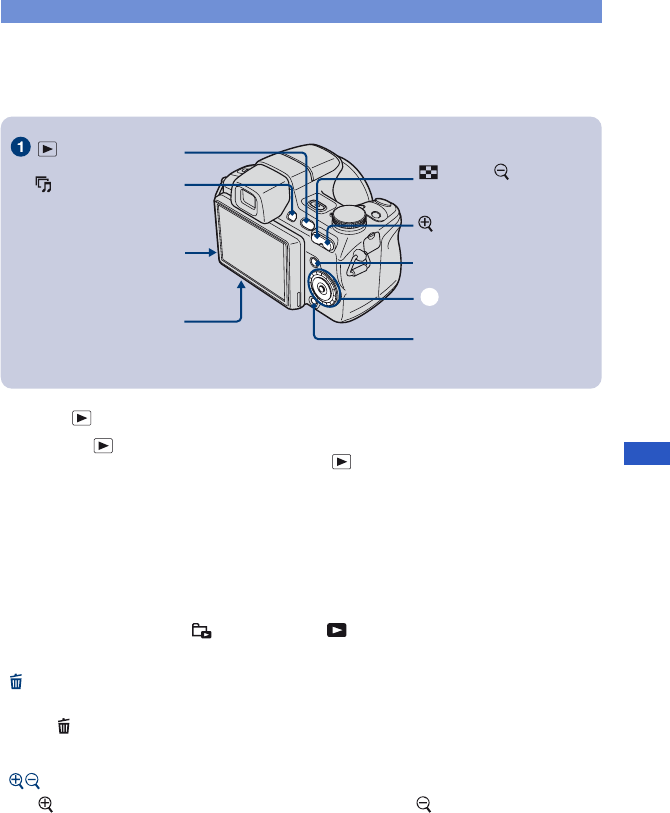 1