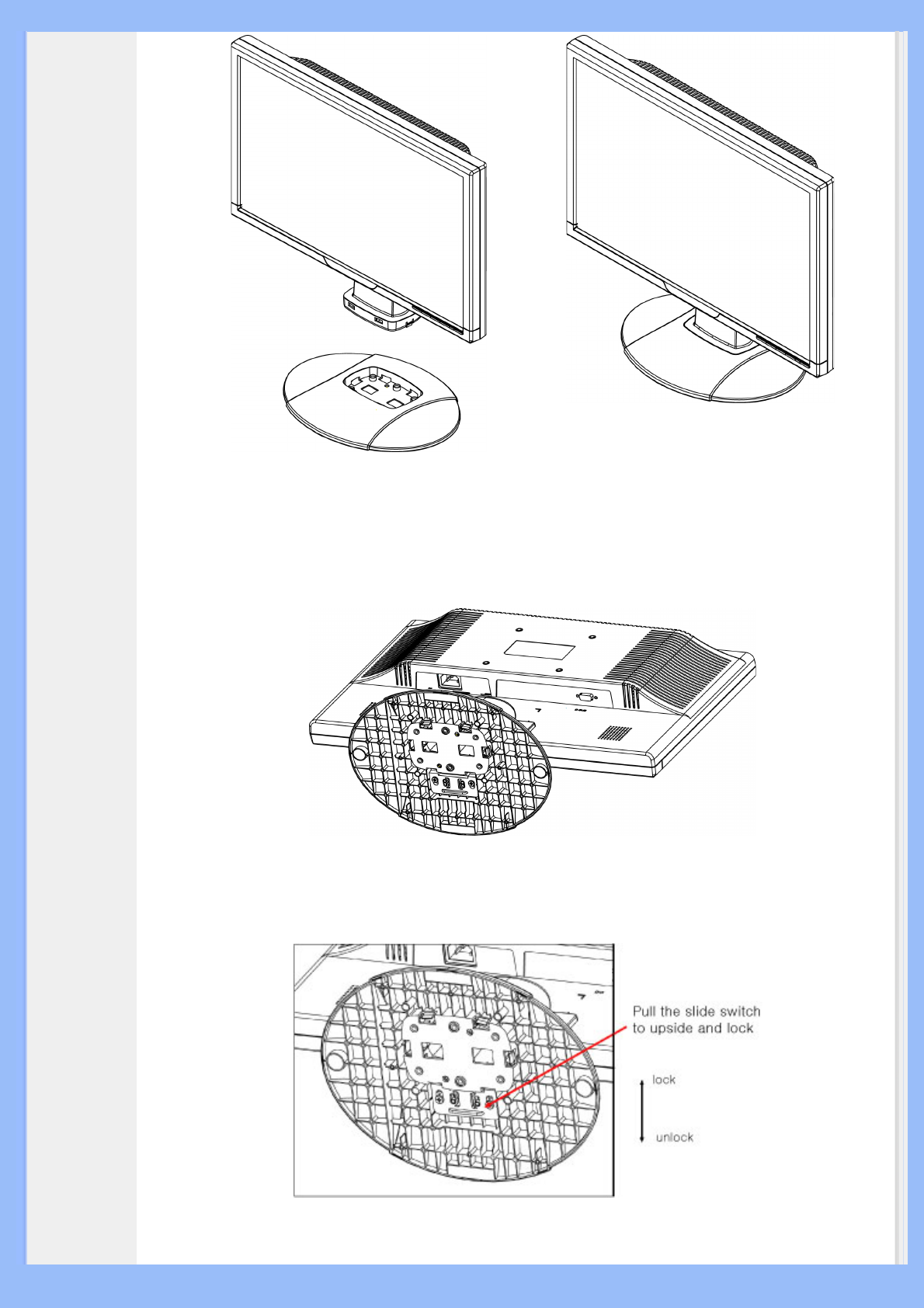 Pull the slide switch to upside and lock

lock

unlock