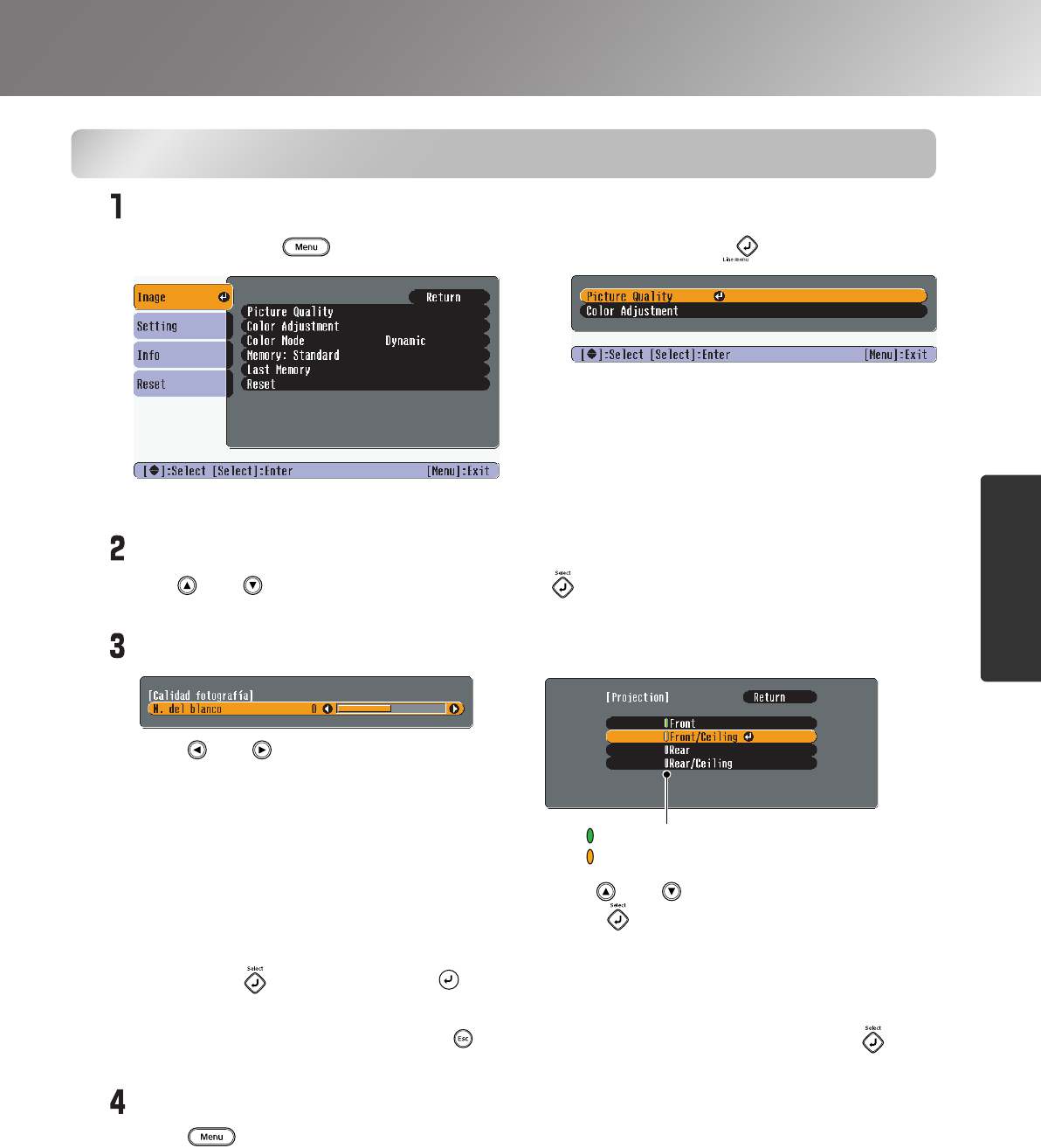 1

Menu

Line menu

Image
Setting
Info
Reset
Return
Picture Quality
Color Adjustment
Color Mode Dynamic
Memory: Standard
Last Memory
Reset
[◆]:Select [Select]:Enter [Menu]:Exit

Picture Quality
Color Adjustment
[◆]:Select [Select]:Enter [Menu]:Exit

2

Select

3

[Calidad fotografía]
N. del blanco 0

[Projection] Return
Front
Front/Ceiling
Rear
Rear/Ceiling

Select

Select

Esc

Select

4

Menu