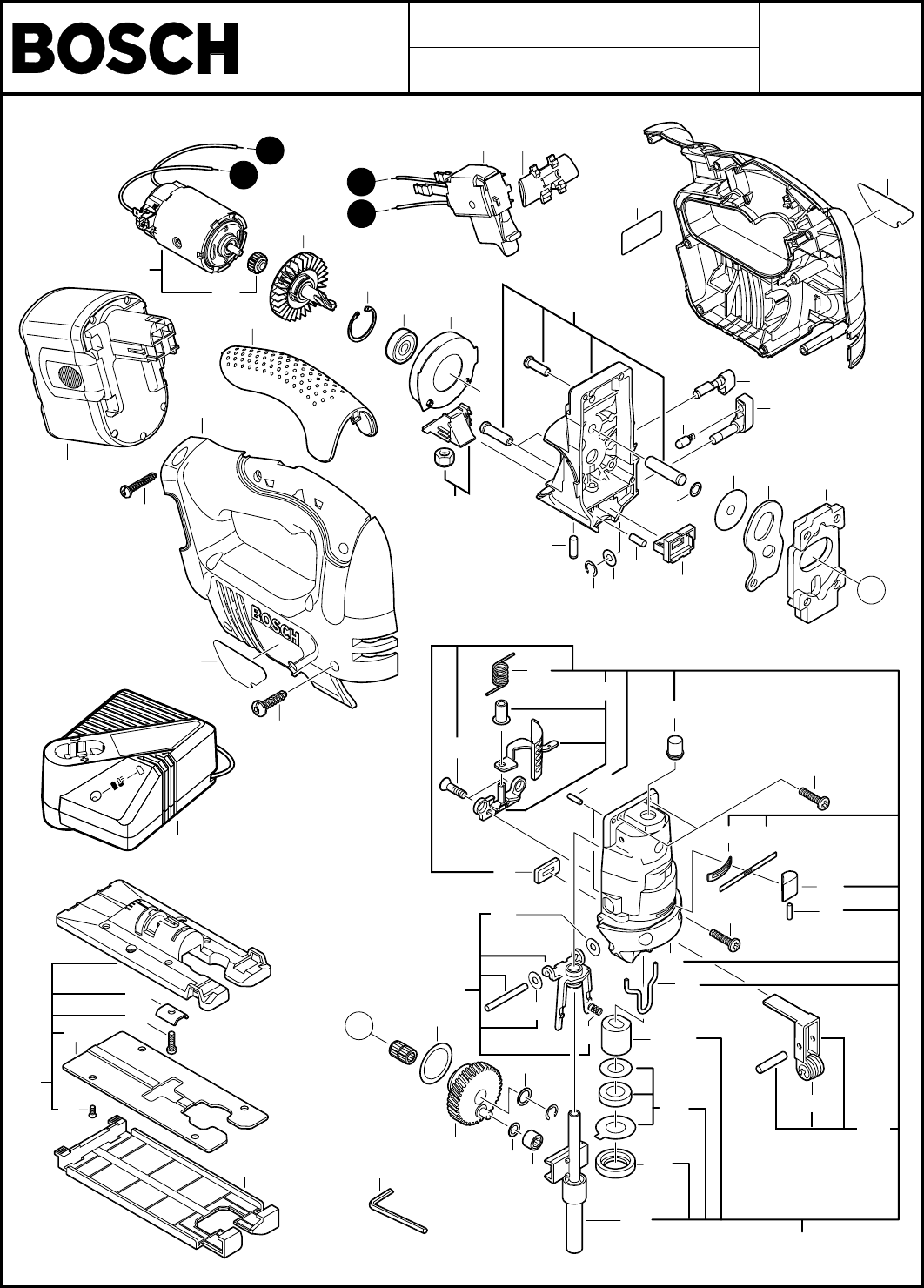 BOSCH

BOSCH