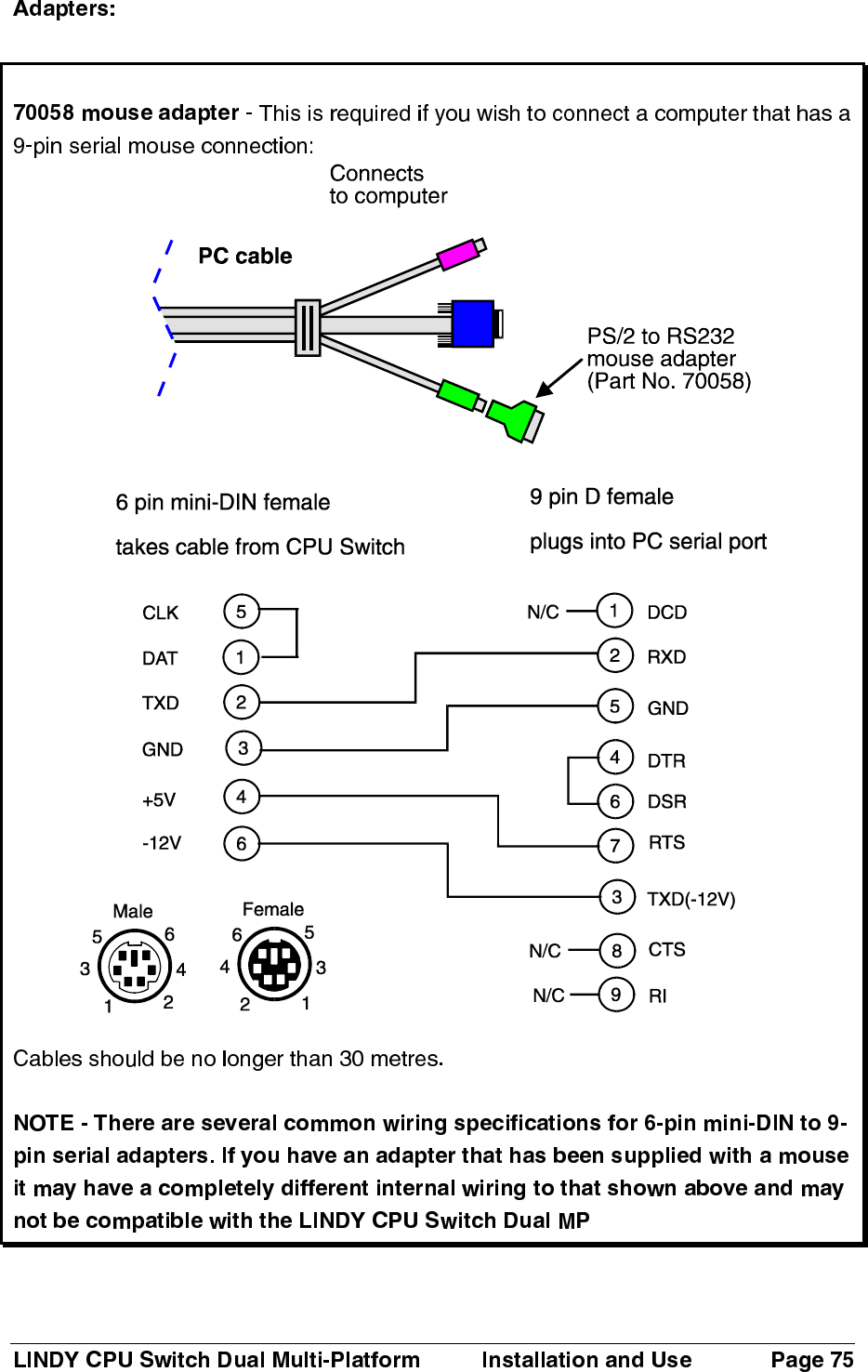 Adapters:

70058 mouse adapter - This is required if you wish to connect a computer that has a 9-pin serial mouse connection:

Connects to computer

PC cable

PS/2 to RS232 mouse adapter (Part No. 70058)

6 pin mini-DIN female

takes cable from CPU Switch

9 pin D female

plugs into PC serial port

CLK 5
DAT 1
TXD 2
GND 3
+5V 4
-12V 6

N/C 1 DCD
2 RXD
5 GND
4 DTR
6 DSR
7 RTS
3 TXD(-12V)
N/C 8 CTS
N/C 9 RI

Male
5 6
3 4
1 2

Female
6 5
4 3
2 1

Cables should be no longer than 30 metres.

NOTE - There are several common wiring specifications for 6-pin mini-DIN to 9-pin serial adapters. If you have an adapter that has been supplied with a mouse it may have a completely different internal wiring to that shown above and may not be compatible with the LINDY CPU Switch Dual MP

LINDY CPU Switch Dual Multi-Platform Installation and Use Page 75