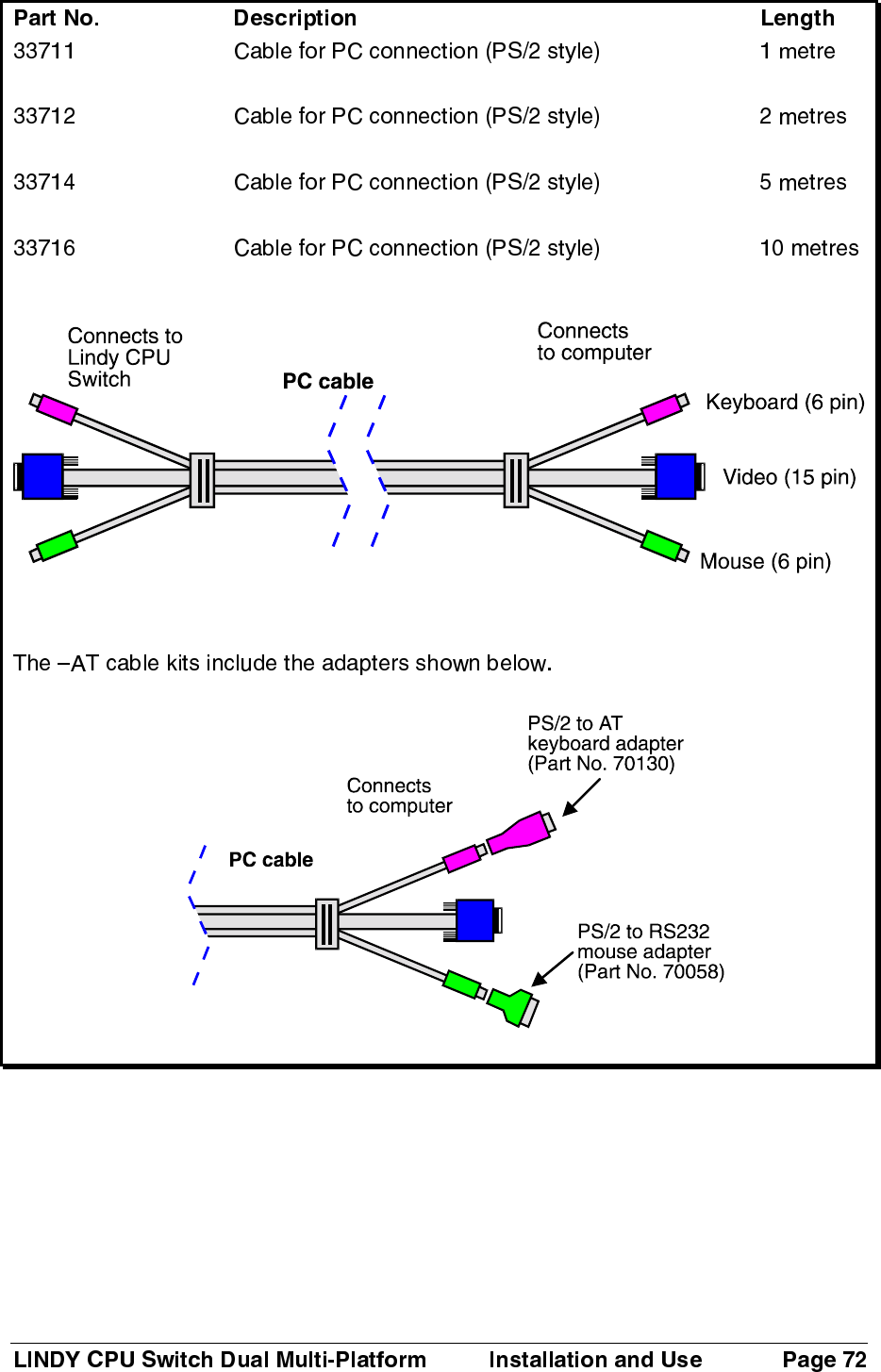 | Part No. | Description | Length |
|---|---|---|
| 33711 | Cable for PC connection (PS/2 style) | 1 metre |
| 33712 | Cable for PC connection (PS/2 style) | 2 metres |
| 33714 | Cable for PC connection (PS/2 style) | 5 metres |
| 33716 | Cable for PC connection (PS/2 style) | 10 metres |

Connects to Lindy CPU Switch

PC cable

Connects to computer

Keyboard (6 pin)

Video (15 pin)

Mouse (6 pin)

The –AT cable kits include the adapters shown below.

PS/2 to AT keyboard adapter (Part No. 70130)

Connects to computer

PC cable

PS/2 to RS232 mouse adapter (Part No. 70058)

LINDY CPU Switch Dual Multi-Platform Installation and Use Page 72