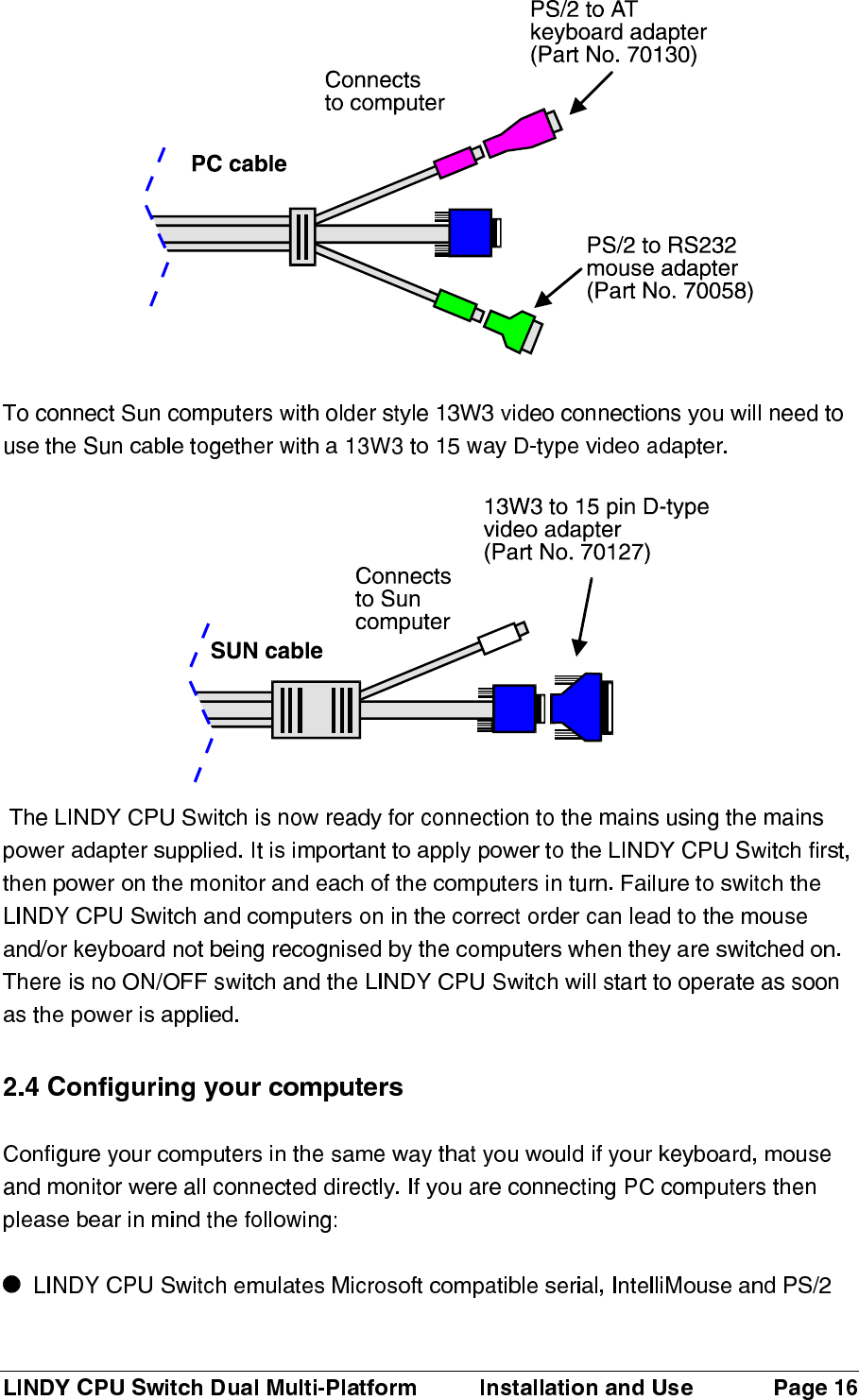 PS/2 to AT keyboard adapter (Part No. 70130)

Connects to computer

PC cable

PS/2 to RS232 mouse adapter (Part No. 70058)

To connect Sun computers with older style 13W3 video connections you will need to use the Sun cable together with a 13W3 to 15 way D-type video adapter.

13W3 to 15 pin D-type video adapter (Part No. 70127)

Connects to Sun computer

SUN cable

The LINDY CPU Switch is now ready for connection to the mains using the mains power adapter supplied. It is important to apply power to the LINDY CPU Switch first, then power on the monitor and each of the computers in turn. Failure to switch the LINDY CPU Switch and computers on in the correct order can lead to the mouse and/or keyboard not being recognised by the computers when they are switched on. There is no ON/OFF switch and the LINDY CPU Switch will start to operate as soon as the power is applied.

2.4 Configuring your computers

Configure your computers in the same way that you would if your keyboard, mouse and monitor were all connected directly. If you are connecting PC computers then please bear in mind the following:

● LINDY CPU Switch emulates Microsoft compatible serial, IntelliMouse and PS/2

LINDY CPU Switch Dual Multi-Platform Installation and Use Page 16