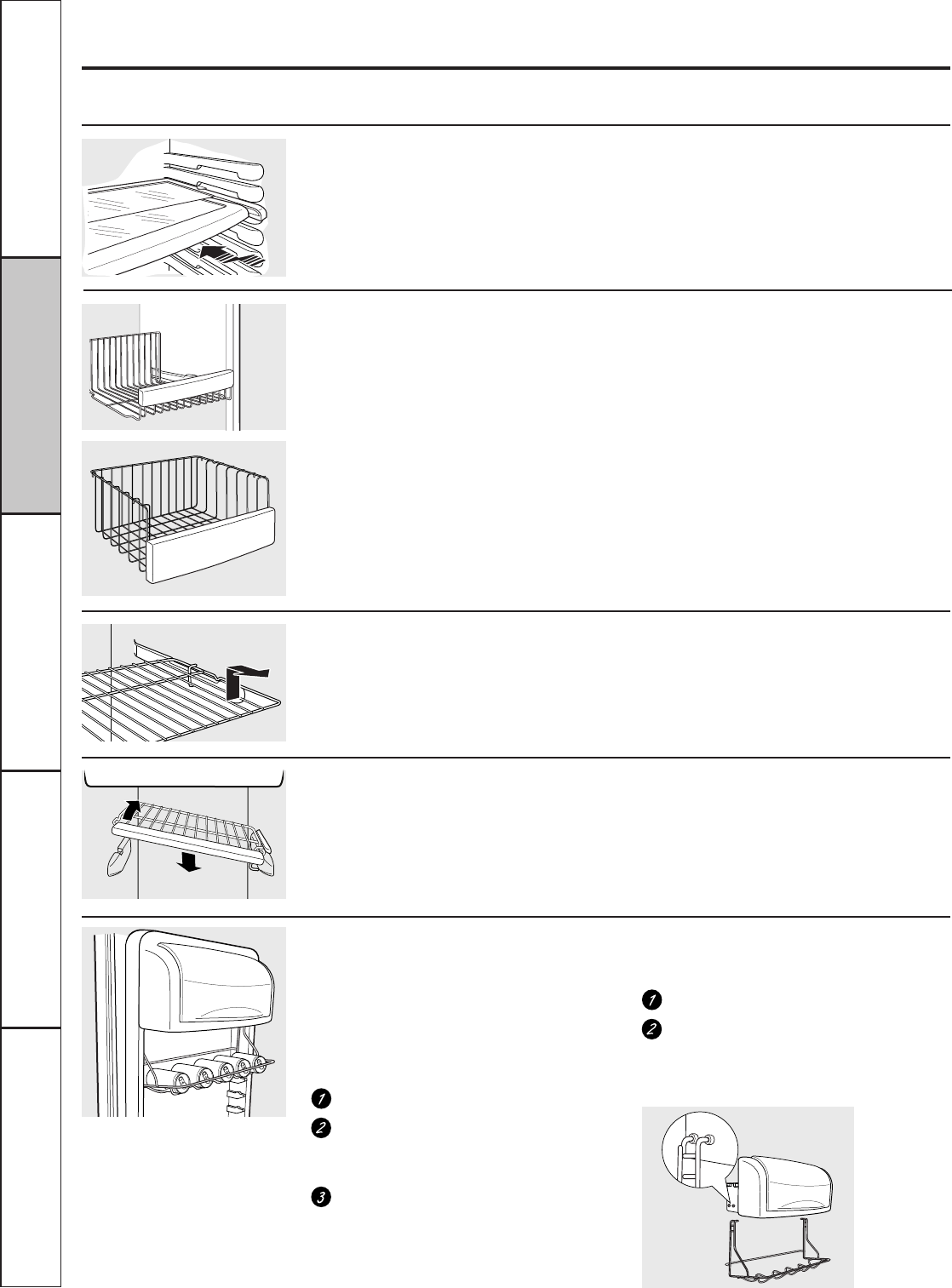 1
2
1
2
3