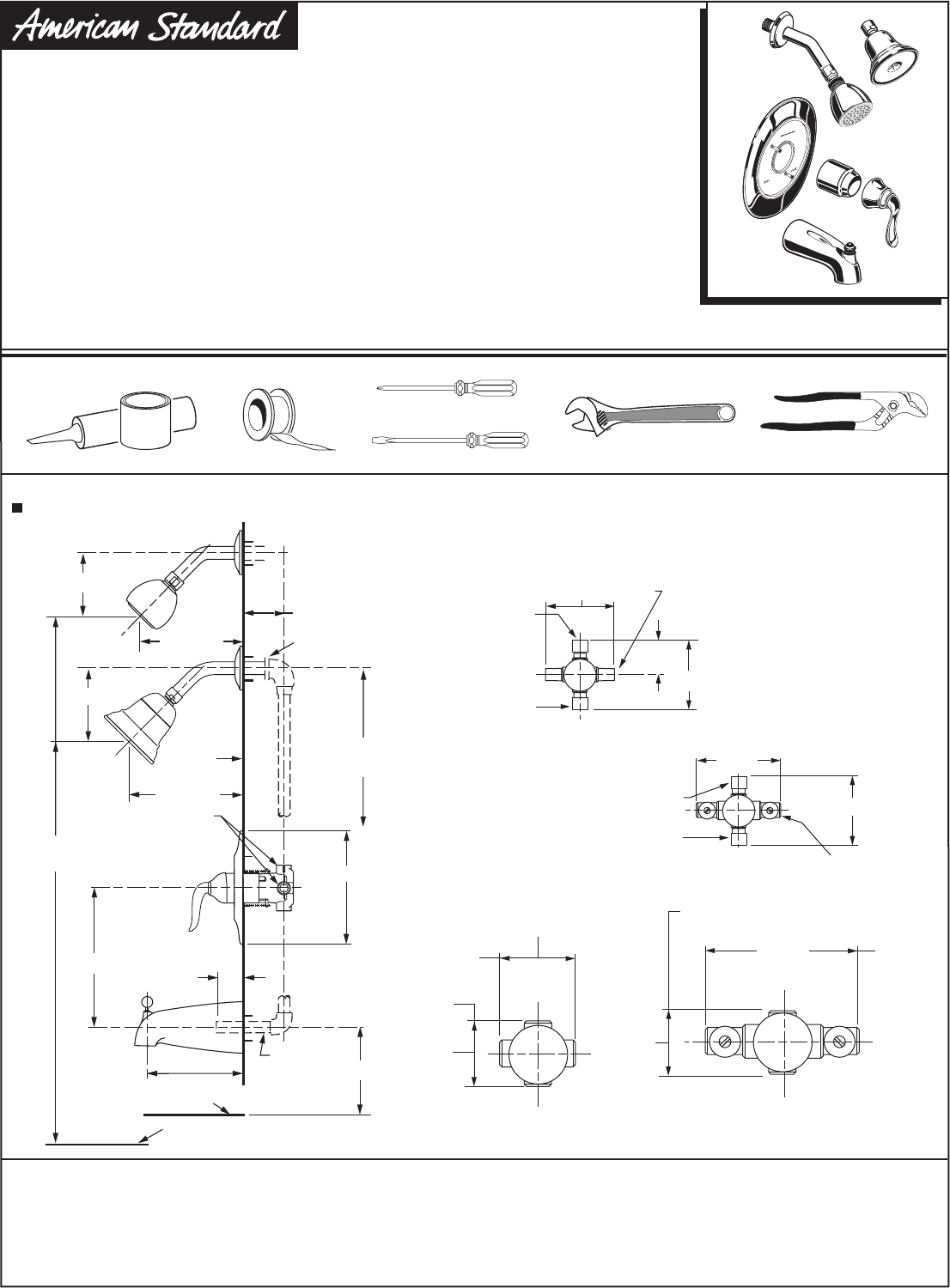 American Standard