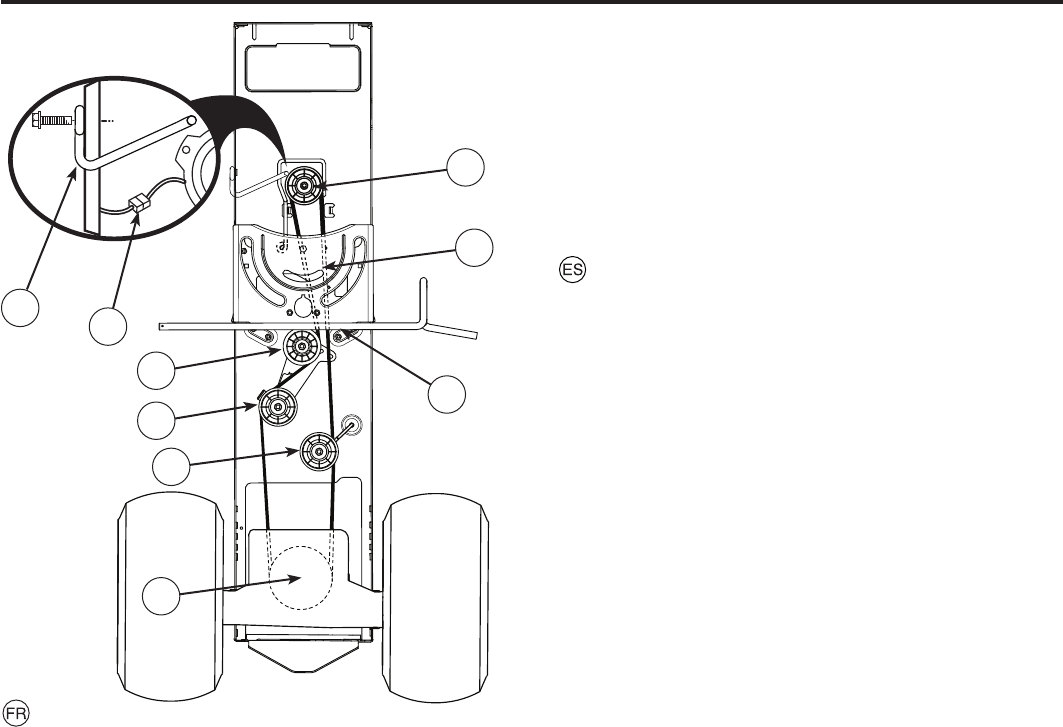 ES

FR