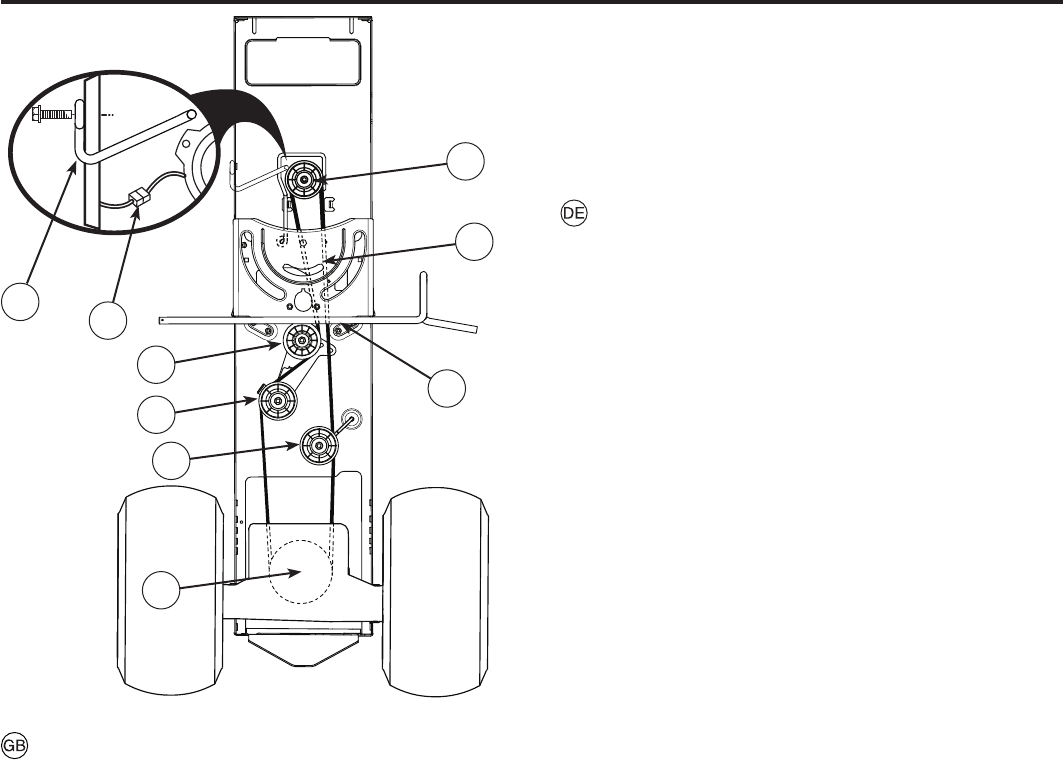 DE

GB