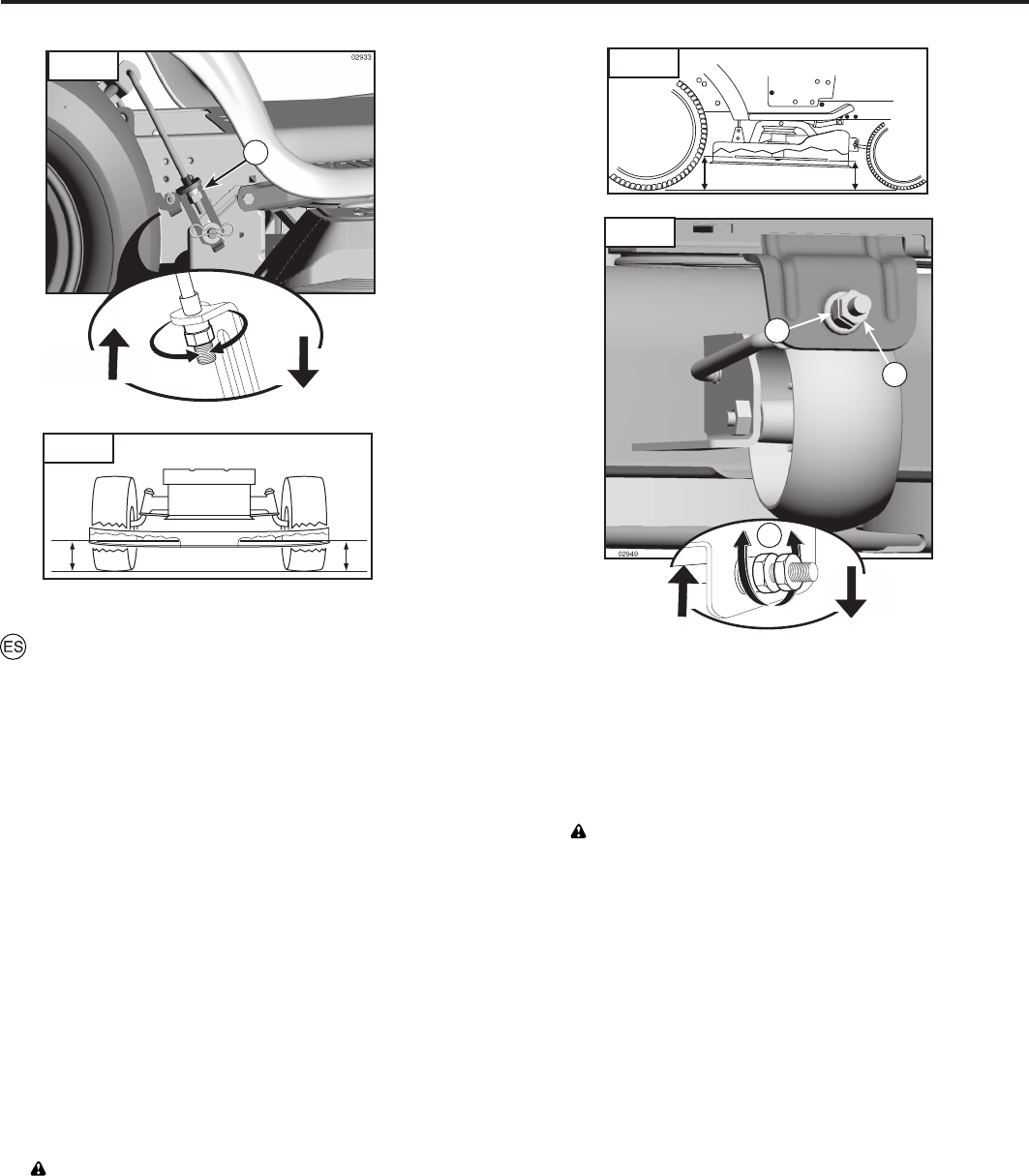 02933

02949

ES