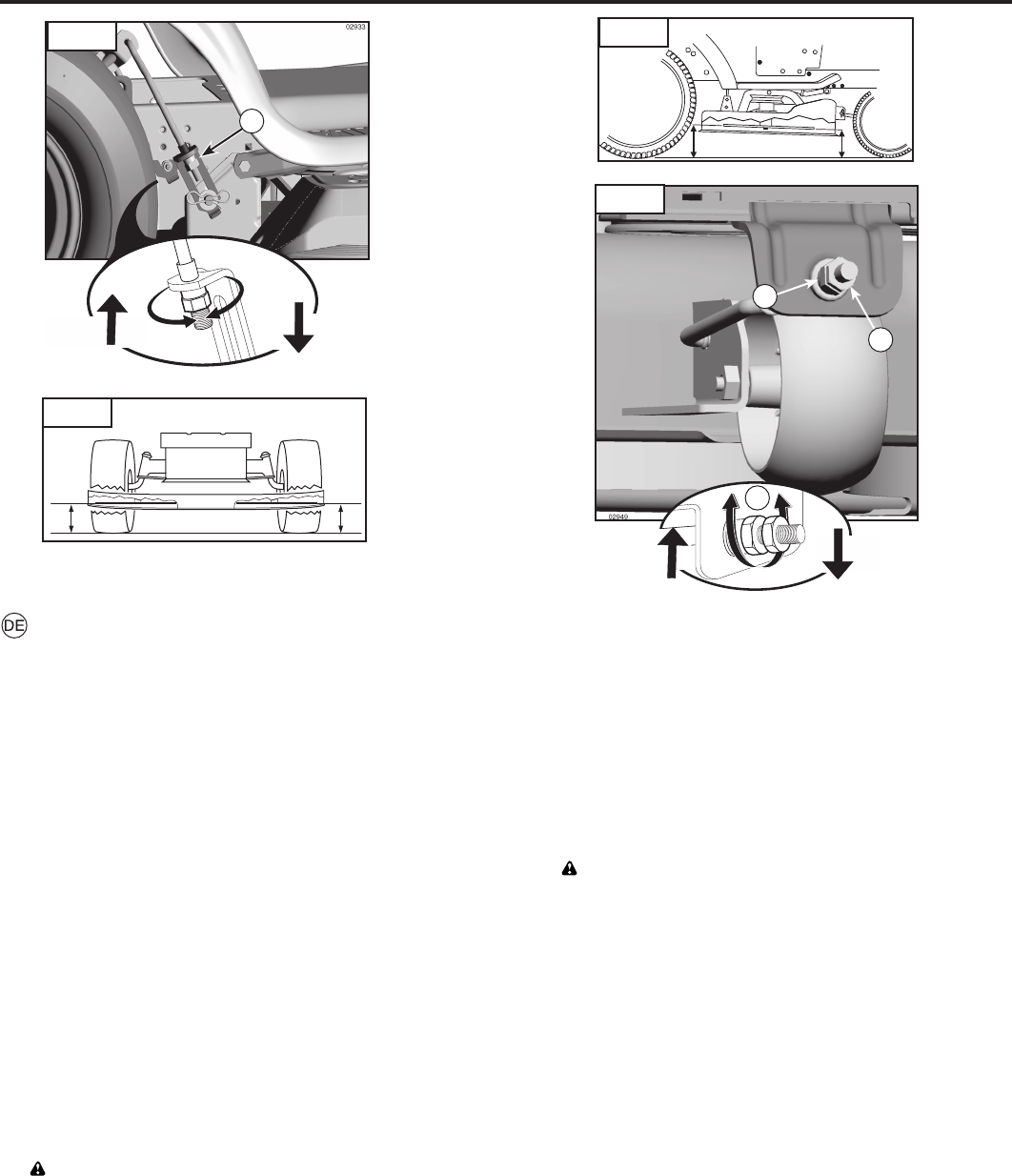 02933

DE

02949