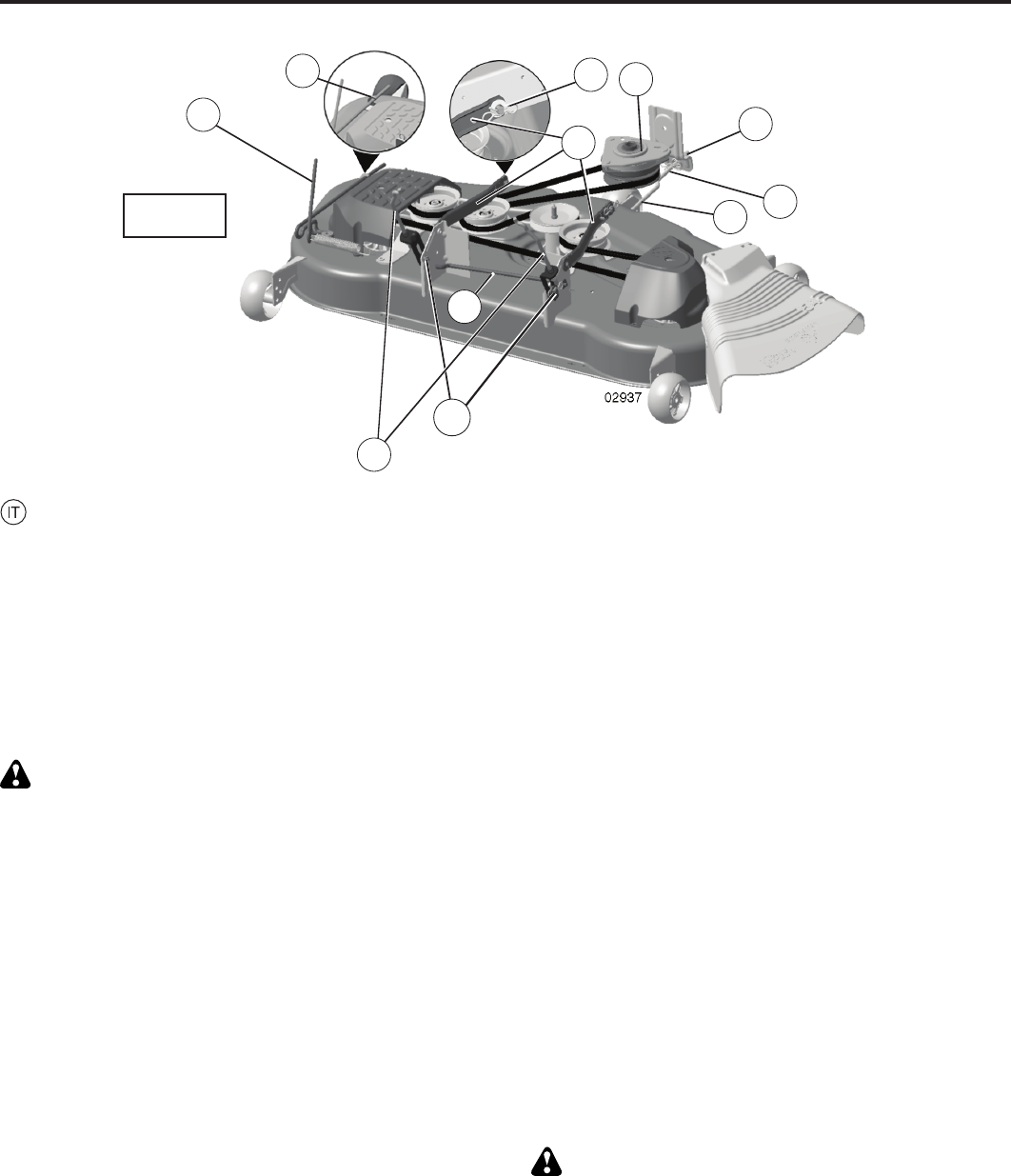 02937

IT