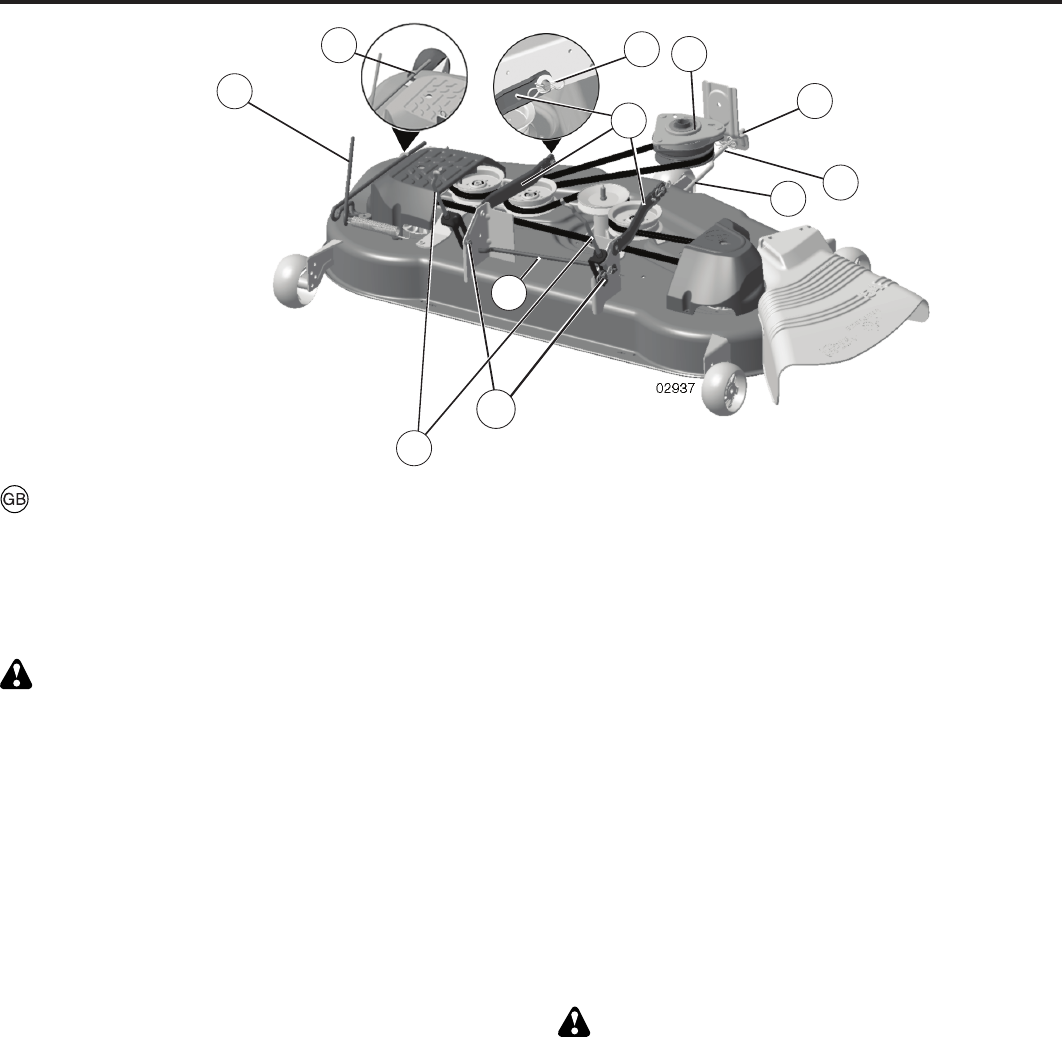 02937

GB