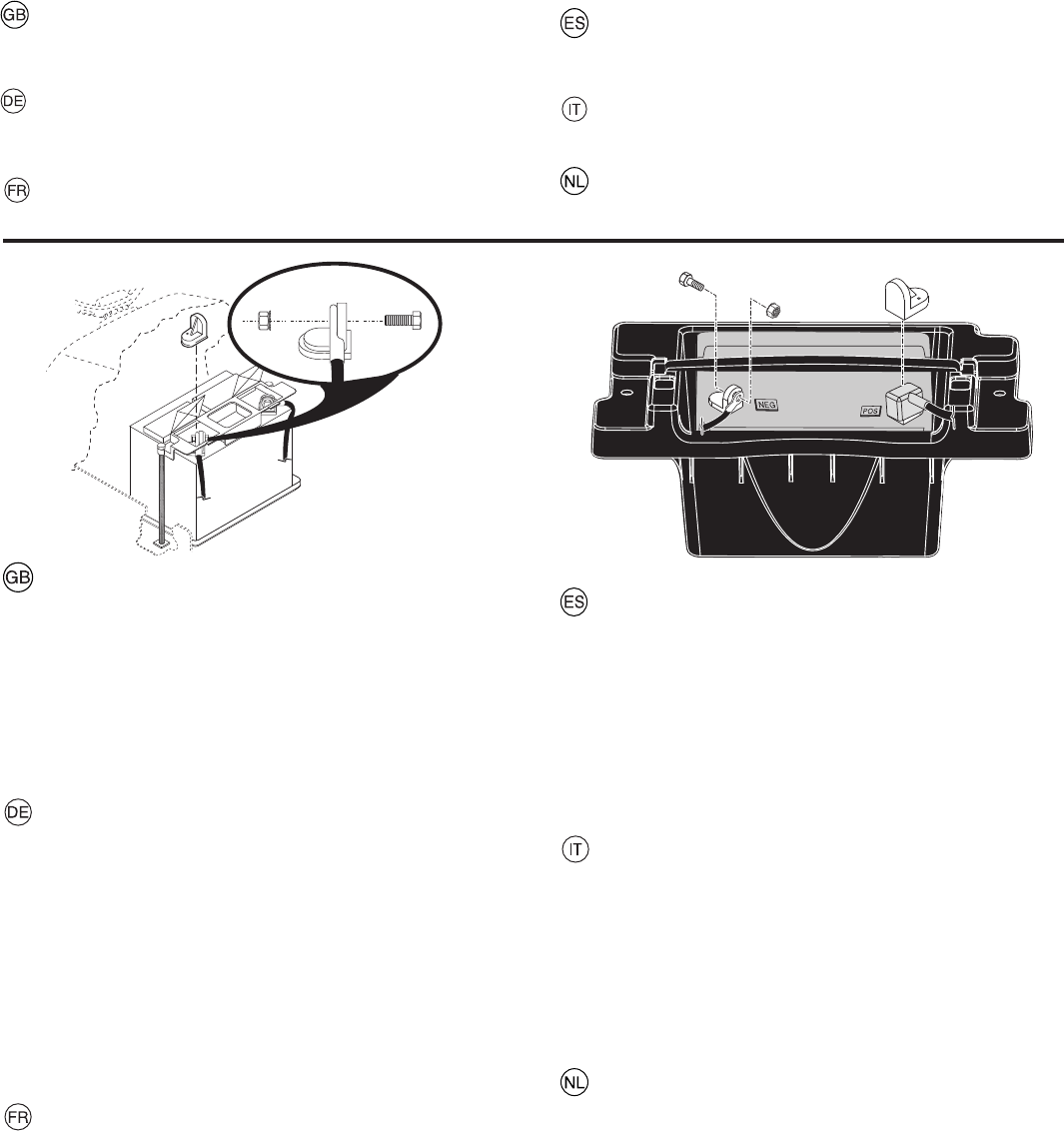 GB

DE

FR

ES

IT

NL

NEG

POS

GB

DE

FR

ES

IT

NL