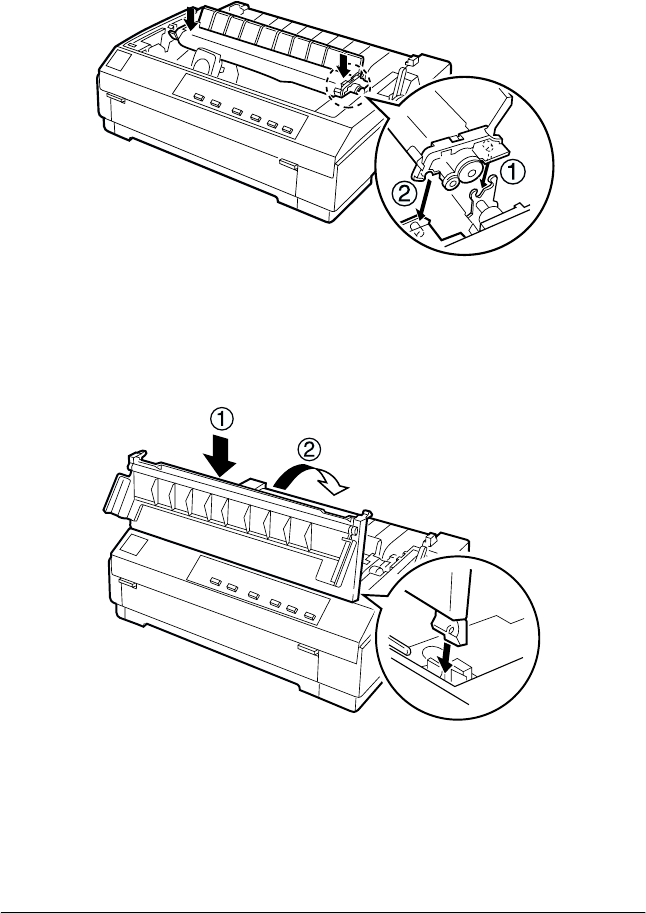 ①
②

①
②