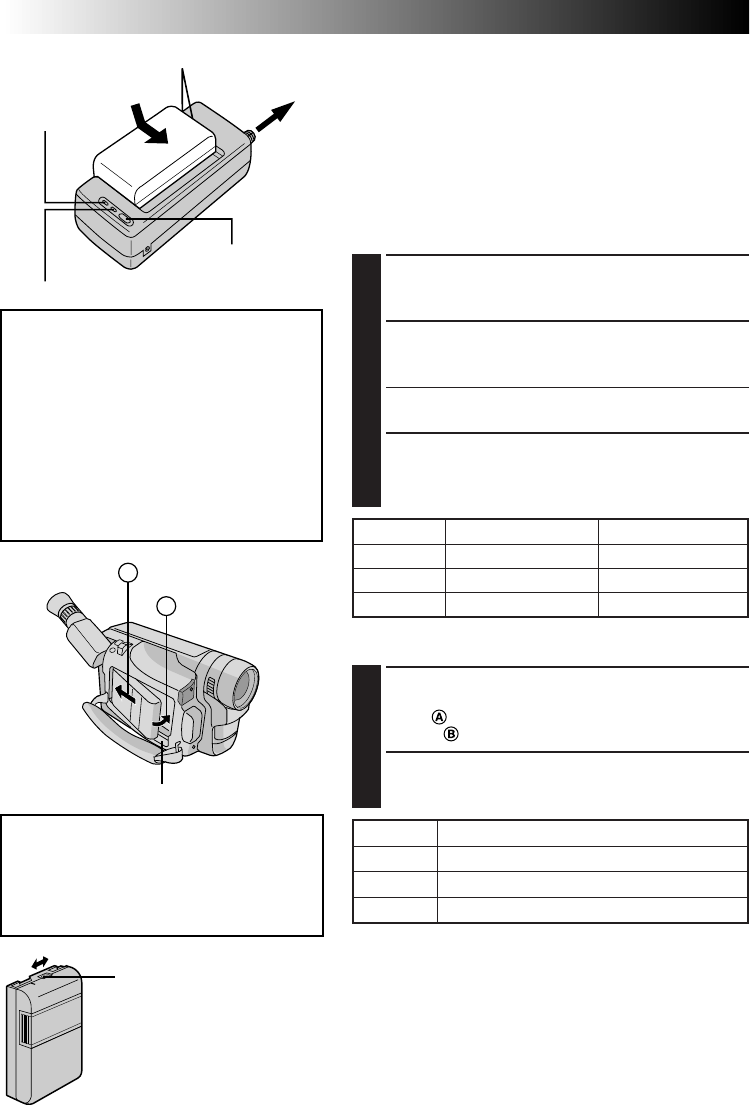 Ⓐ
Ⓑ