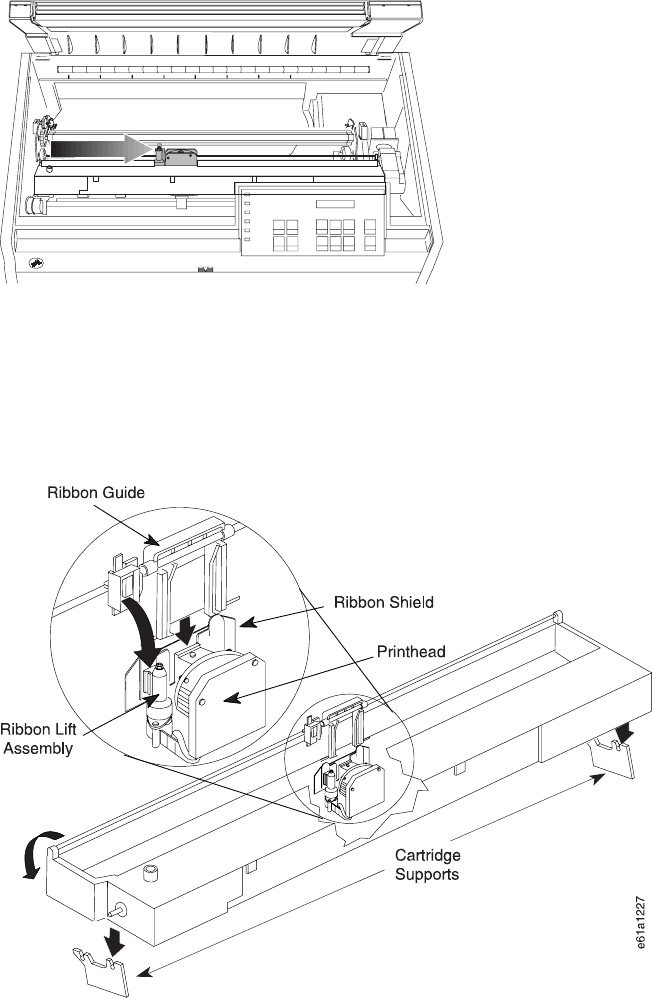 Ribbon Guide

Ribbon Shield

Printhead

Ribbon Lift Assembly

Cartridge Supports

e61a1227