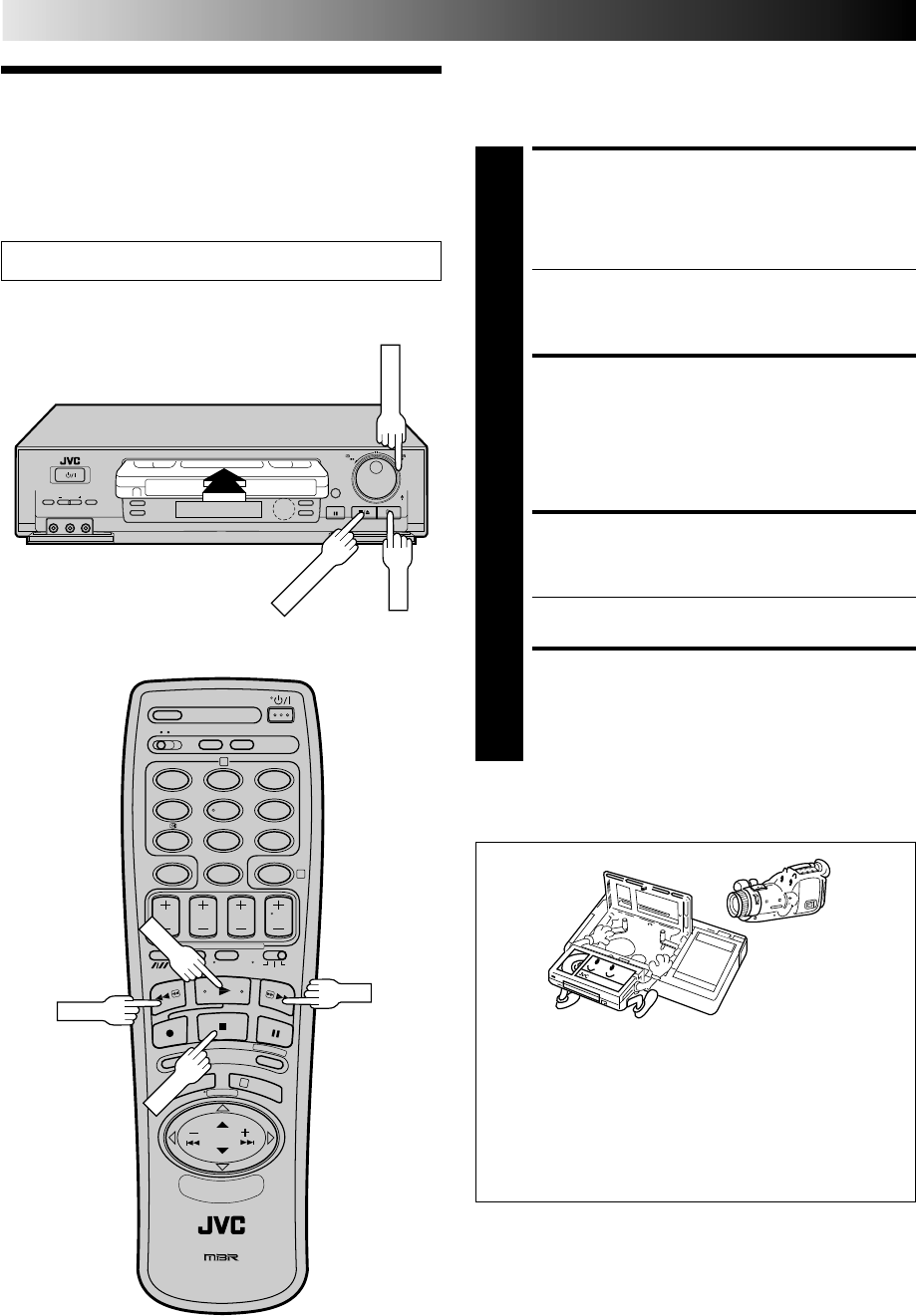 JVC

JVC

MBR