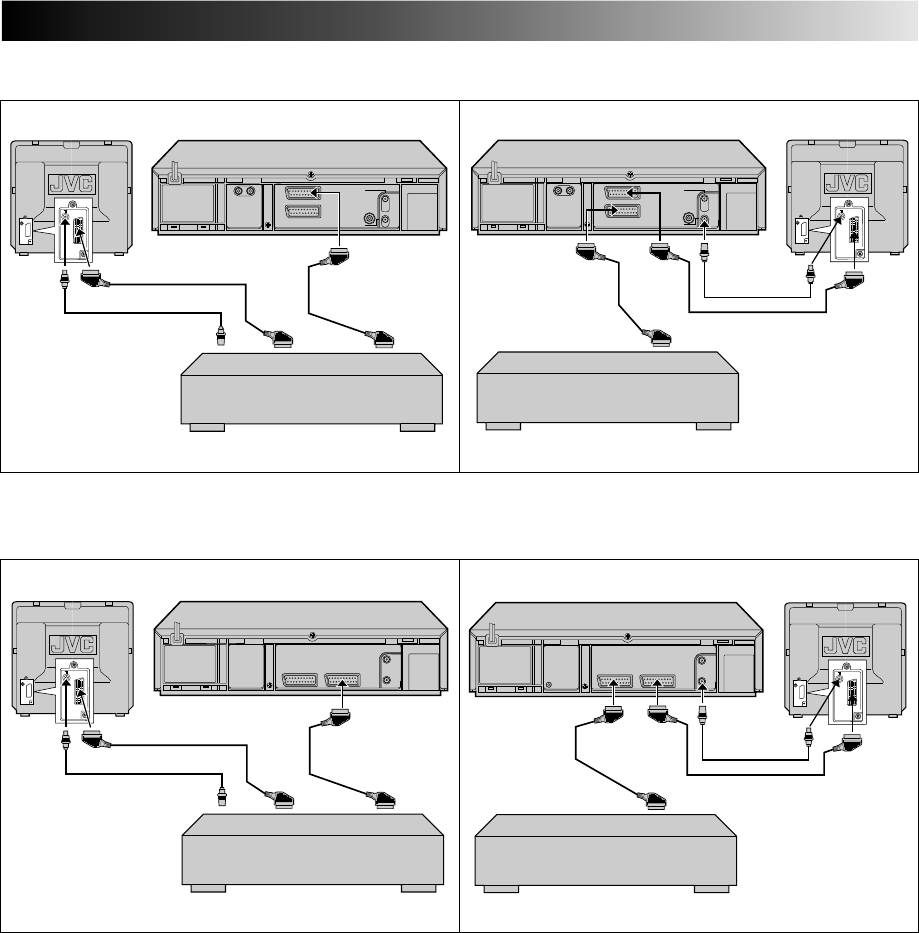 JVC

JVC

JVC

JVC