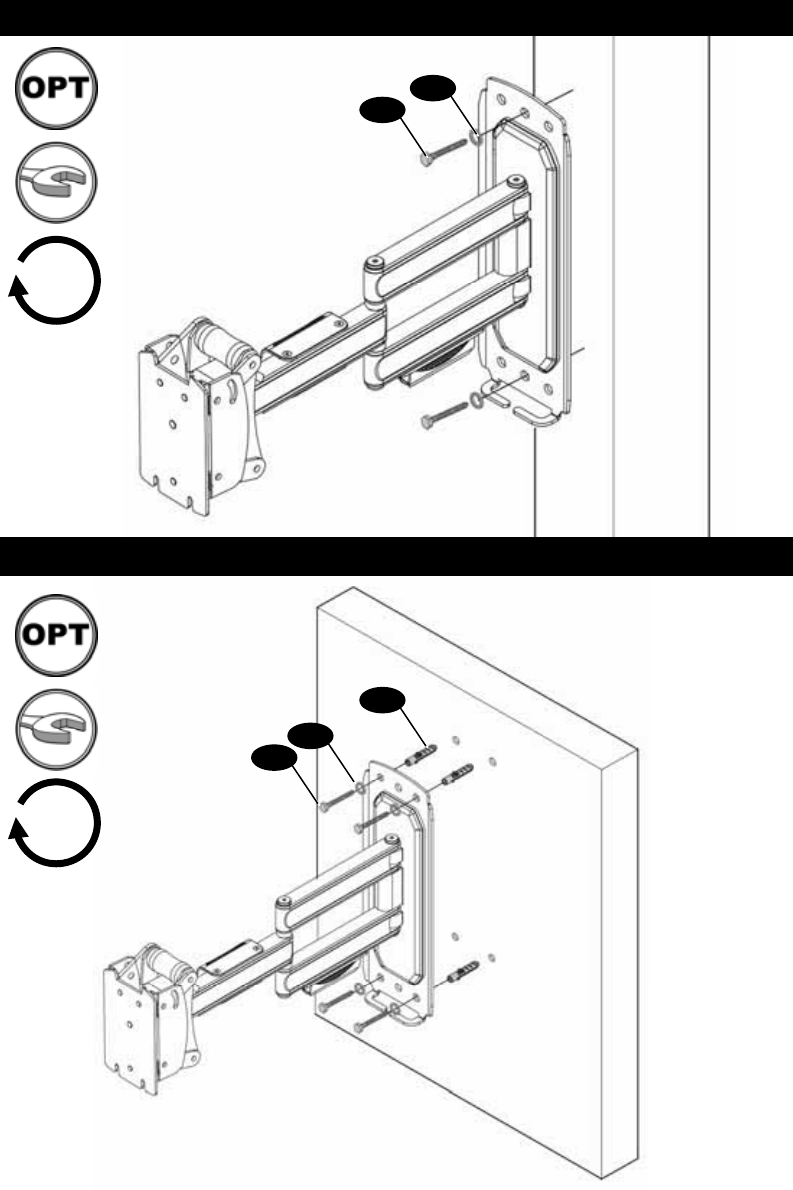 OPT

OPT