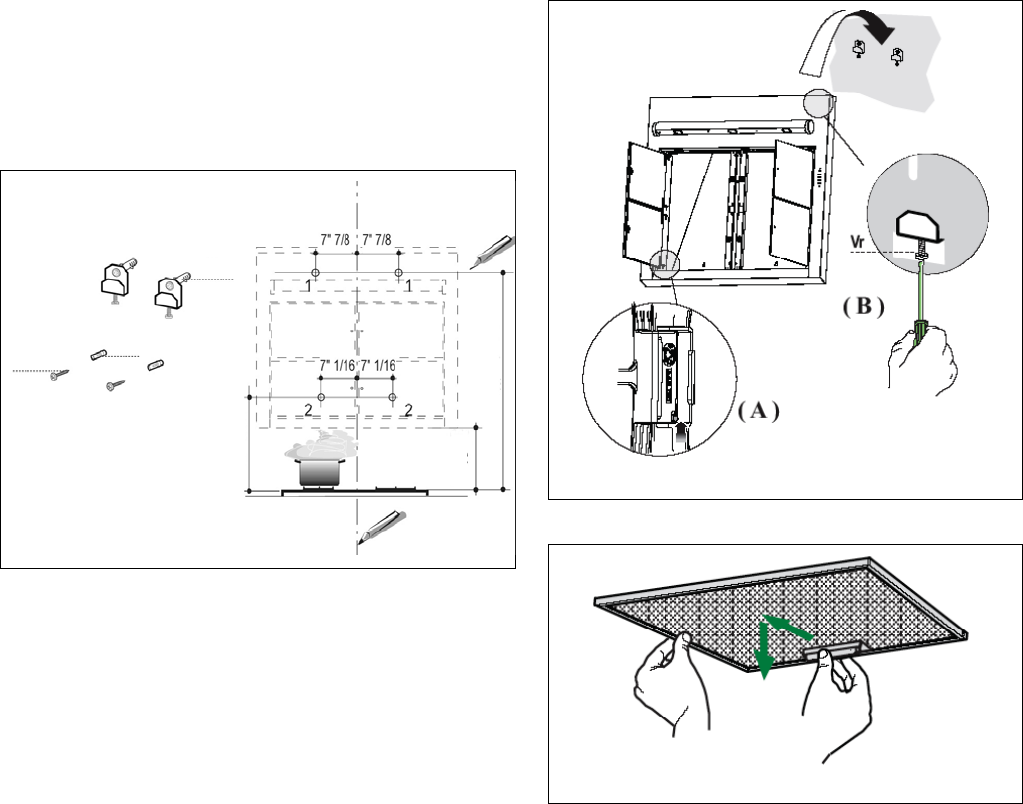 7" 7/8 7" 7/8

1 1

7" 1/16 7" 1/16

2 2

Vr

( B )

( A )