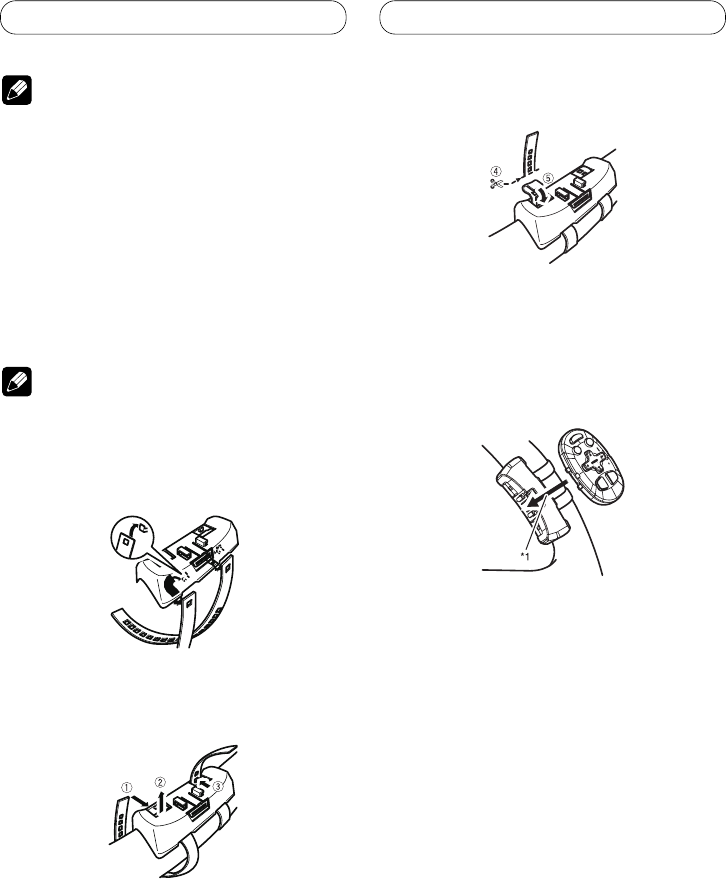 ④
⑤
*1
①
②
③