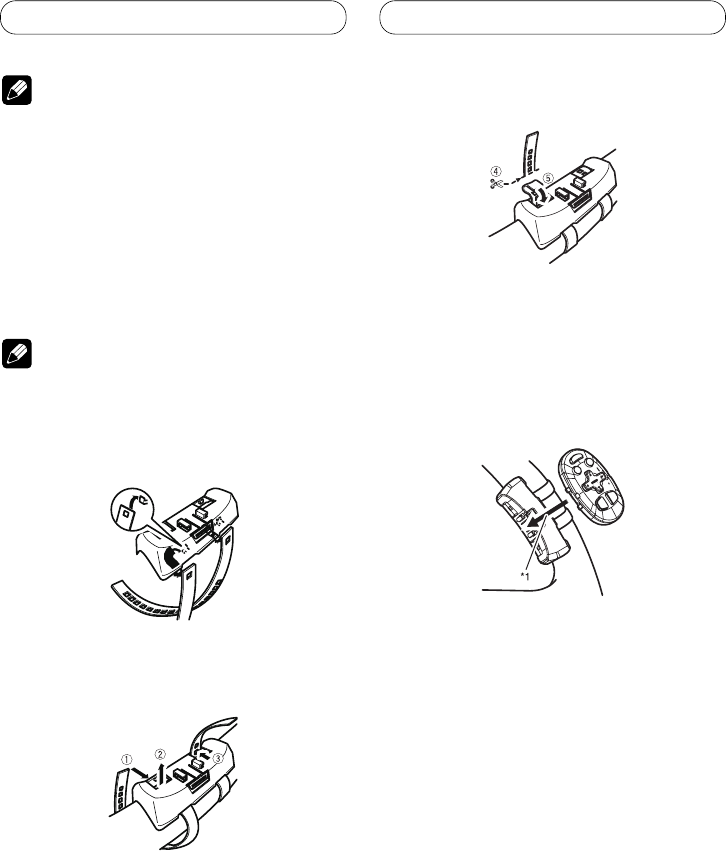 ④
⑤

*1

①
②
③