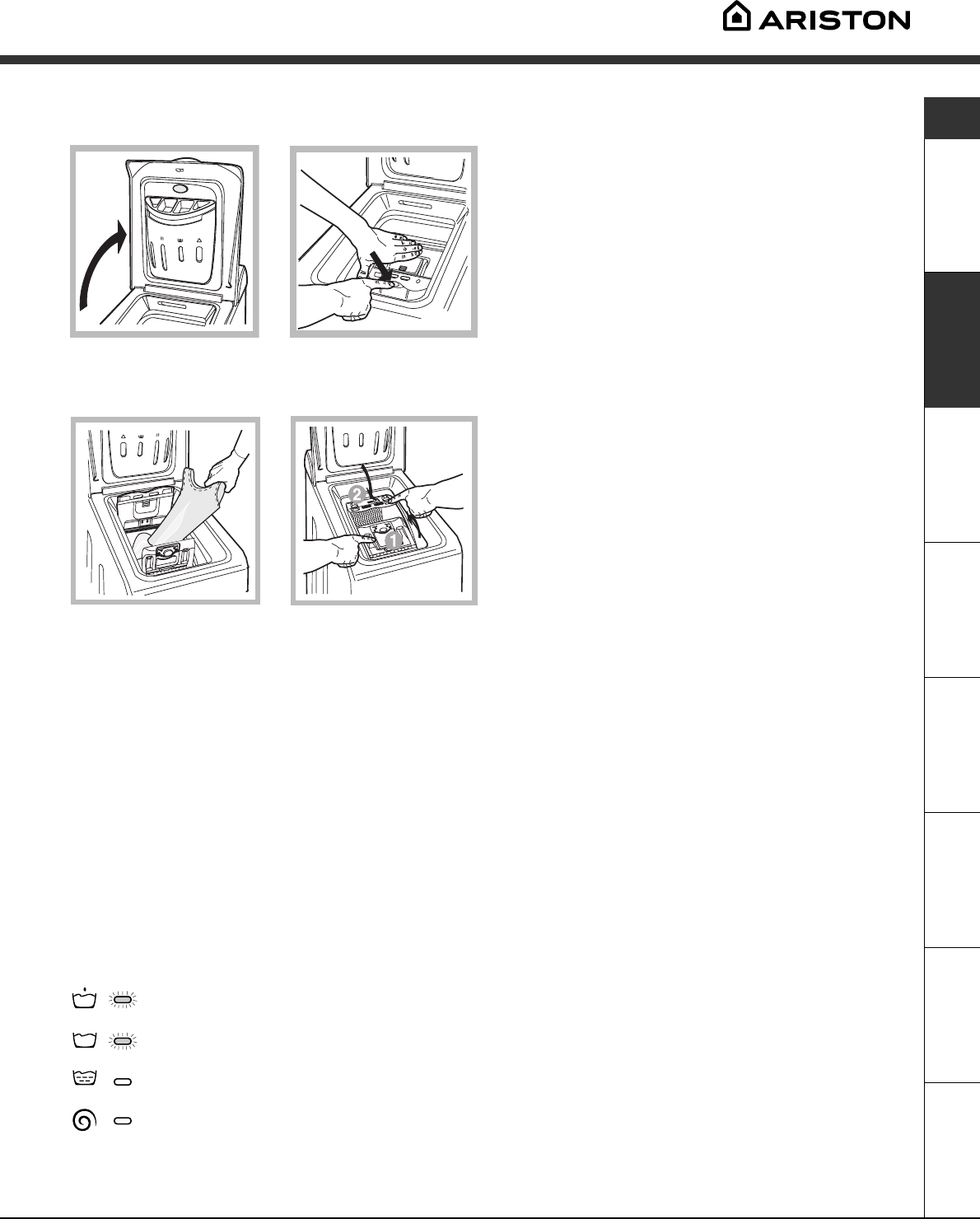 ARISTON

2

1