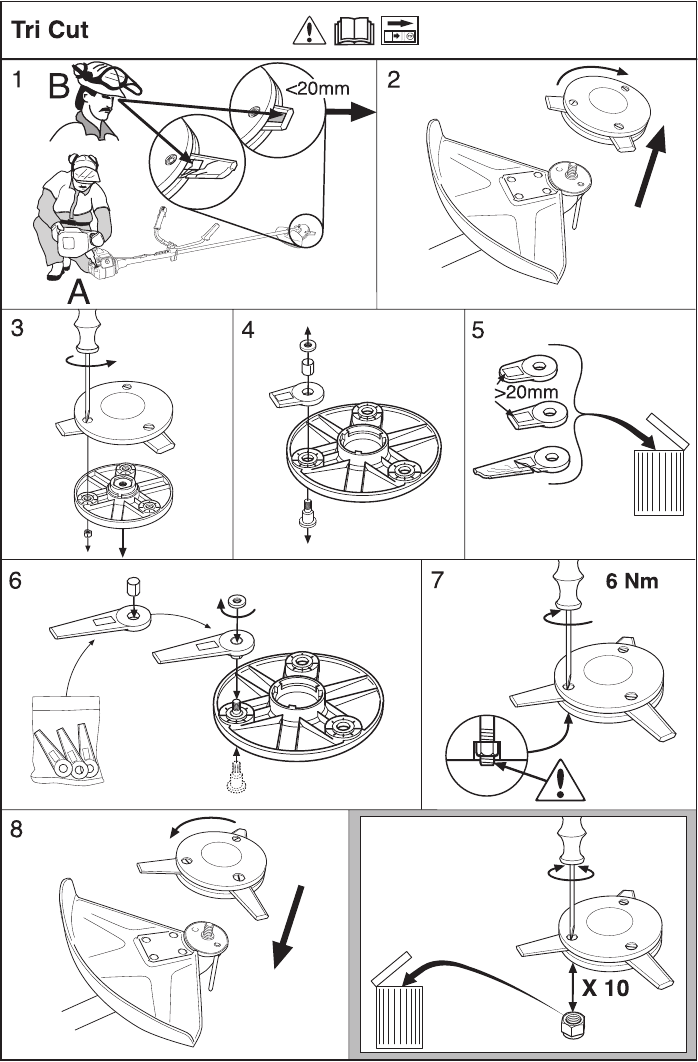 Tri Cut

1

B

A

<20mm

2

3

4

5

>20mm

6

7

6 Nm

8

X 10