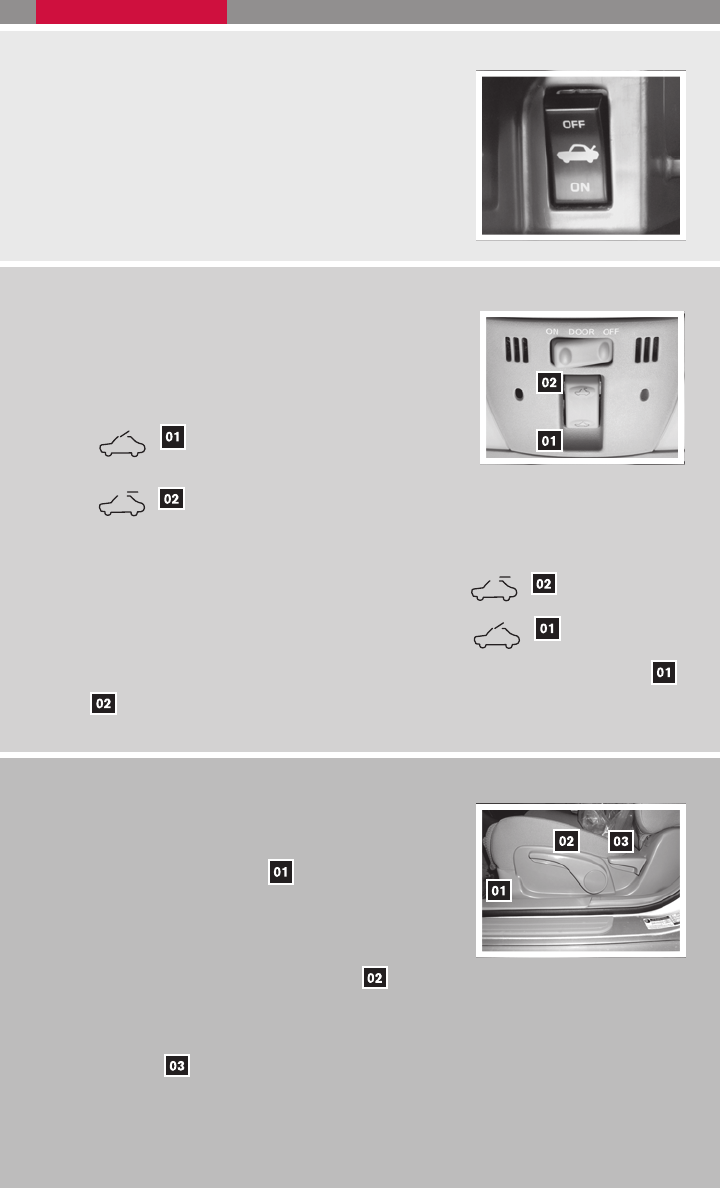 OFF

ON

ON DOOR OFF

02

01

01

02

02

01

01

02

02 03

01

01

02

03