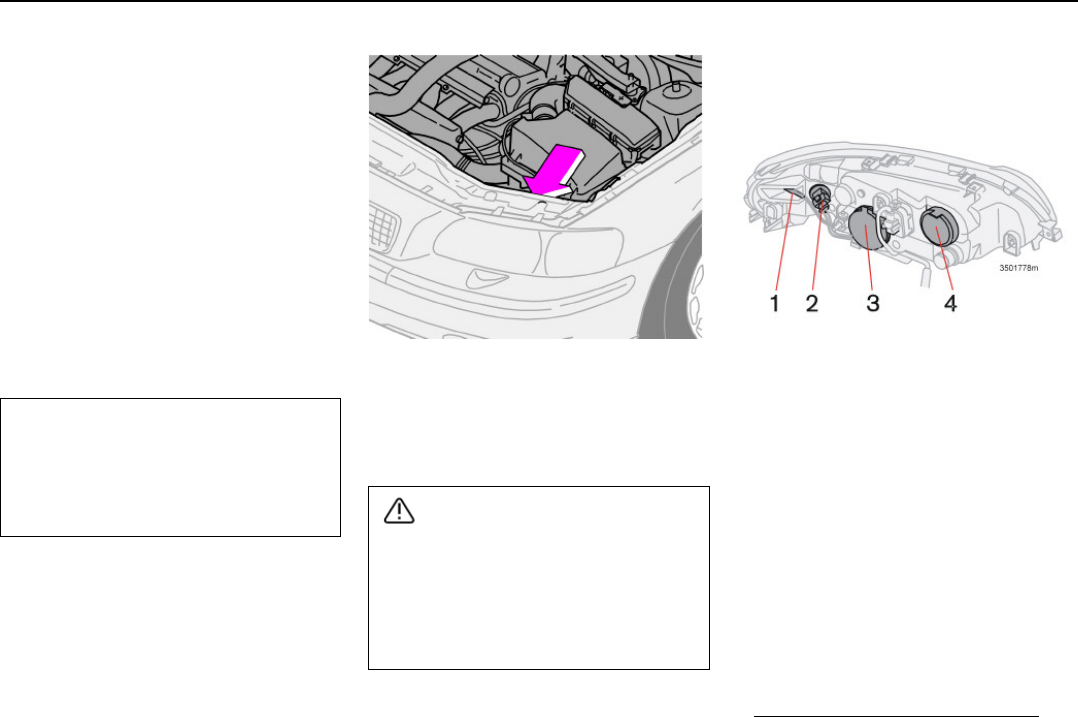 3501778m

1 2 3 4