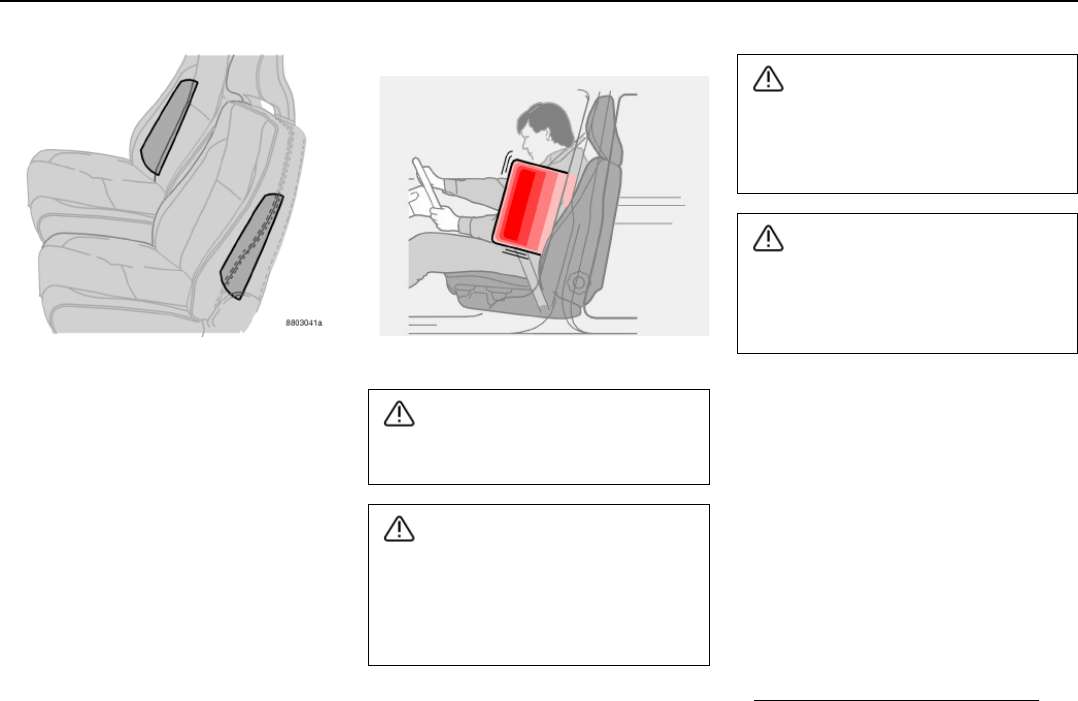 8803041a